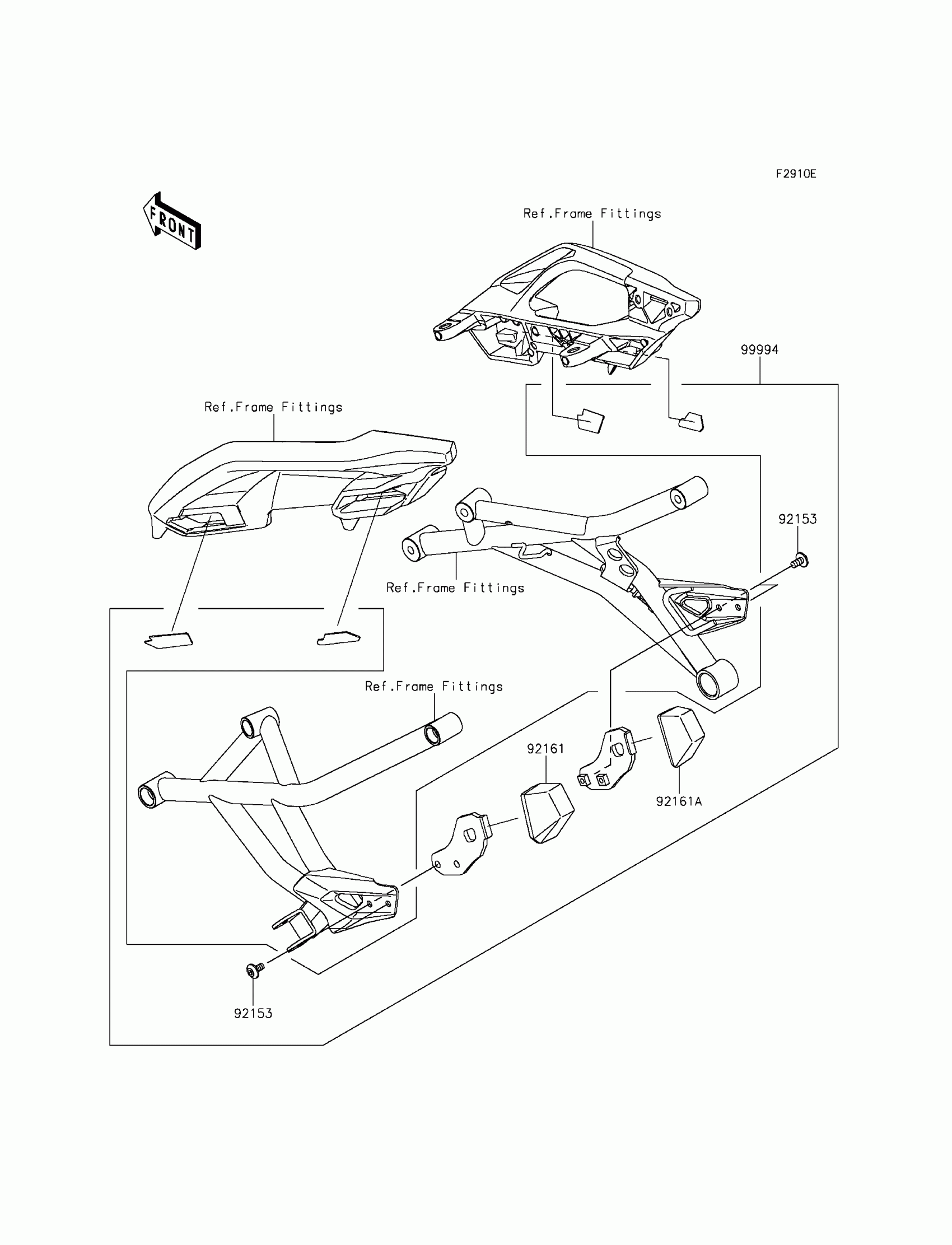 F2910E

FRONT

Ref.Frame Fittings

99994

Ref.Frame Fittings

92153

Ref.Frame Fittings

Ref.Frame Fittings

92161

92161A

92153