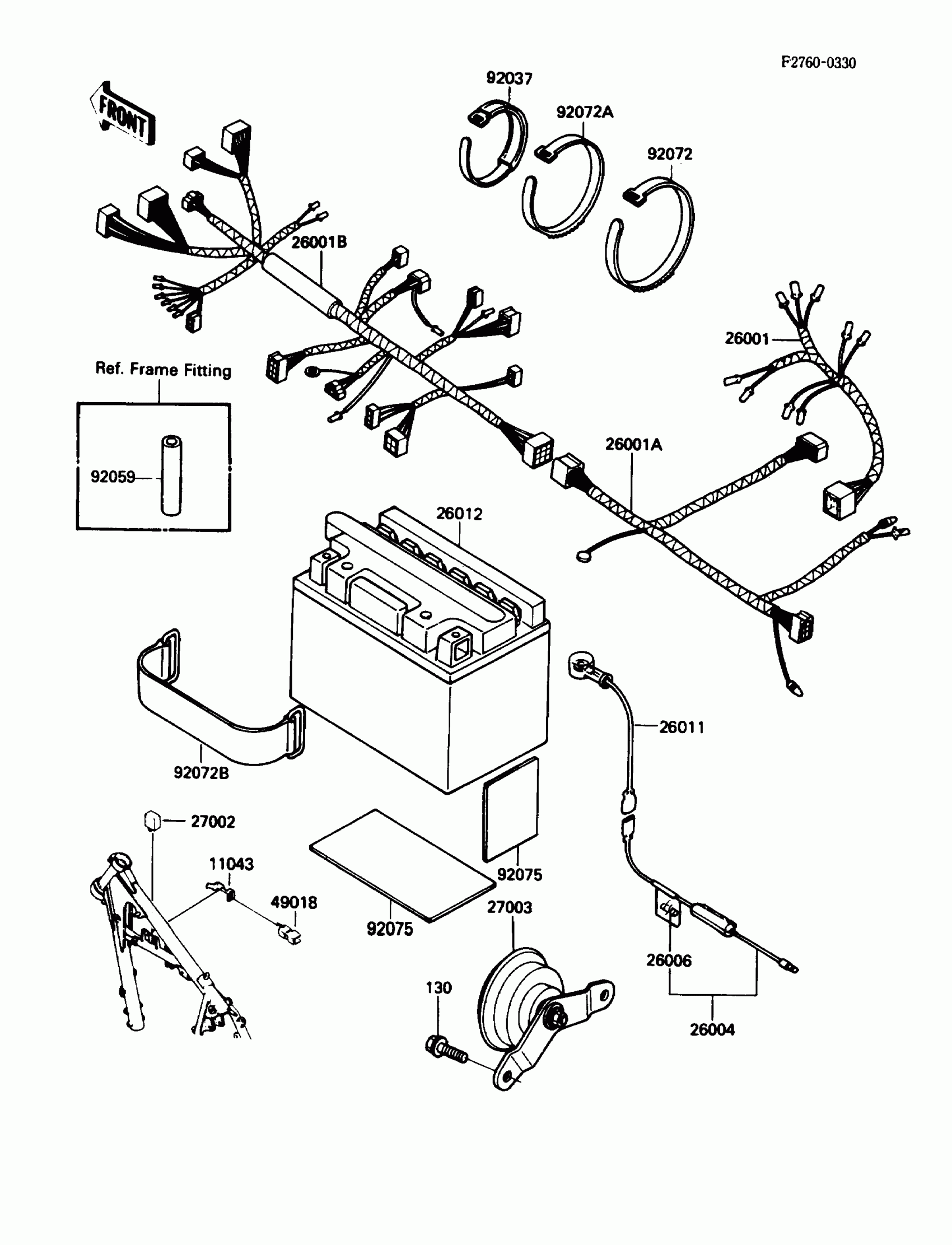 F2760-0330

FRONT

92037

92072A

92072

26001B

26001

Ref. Frame Fitting

92059

26001A

26012

26011

92072B

27002

11043

49018

92075

92075

27003

26006

130

26004