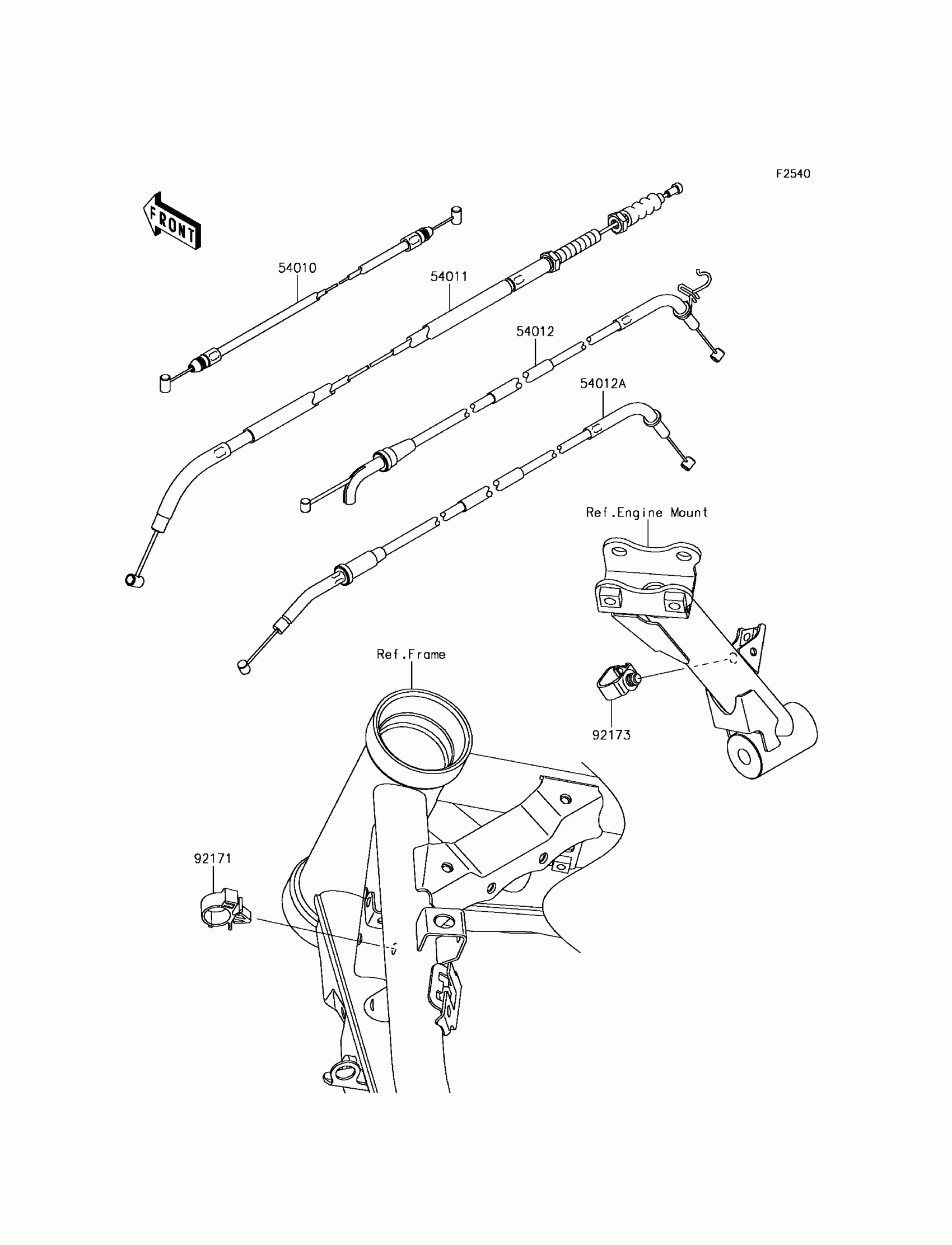 F2540

FRONT

54010

54011

54012

54012A

Ref.Engine Mount

Ref.Frame

92173

92171