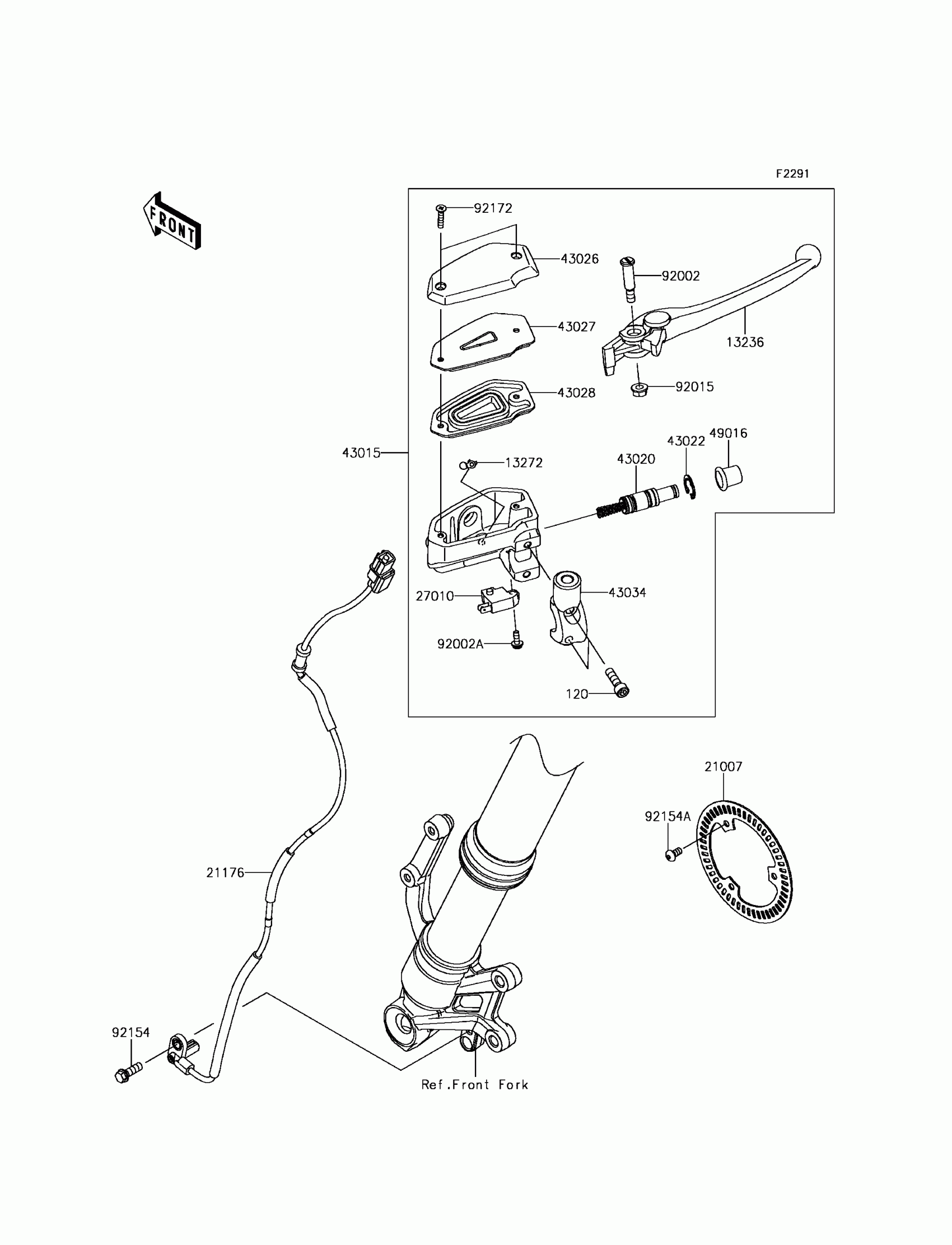 F2291

FRONT

92172

43026

92002

43027

13236

43028

92015

43022

49016

43015

13272

43020

27010

43034

92002A

120

21007

92154A

21176

92154

Ref.Front Fork