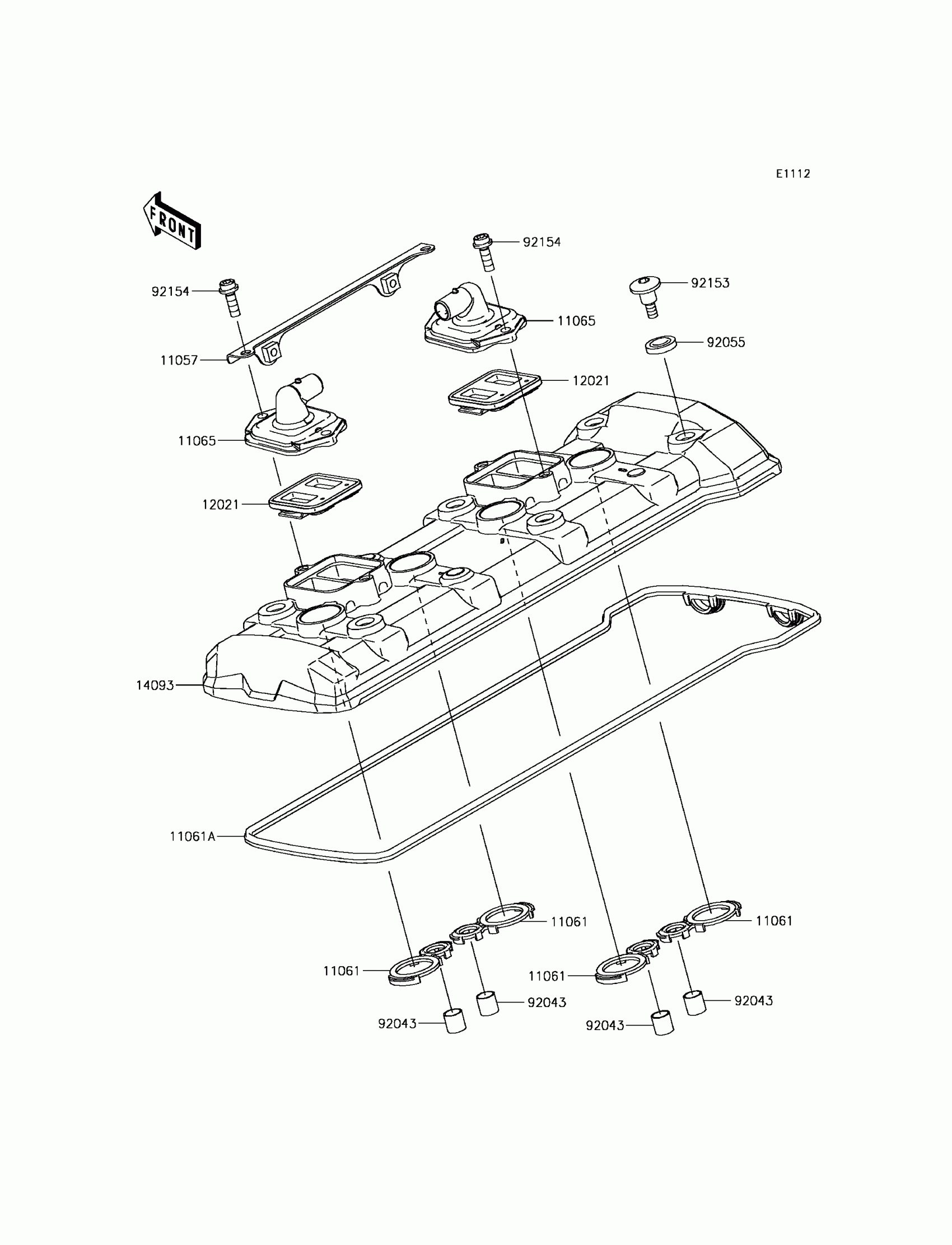 E1112

FRONT

92154

92154

92153

11065

92055

11057

12021

11065

12021

14093

11061A

11061

11061

11061

11061

92043

92043

92043

92043