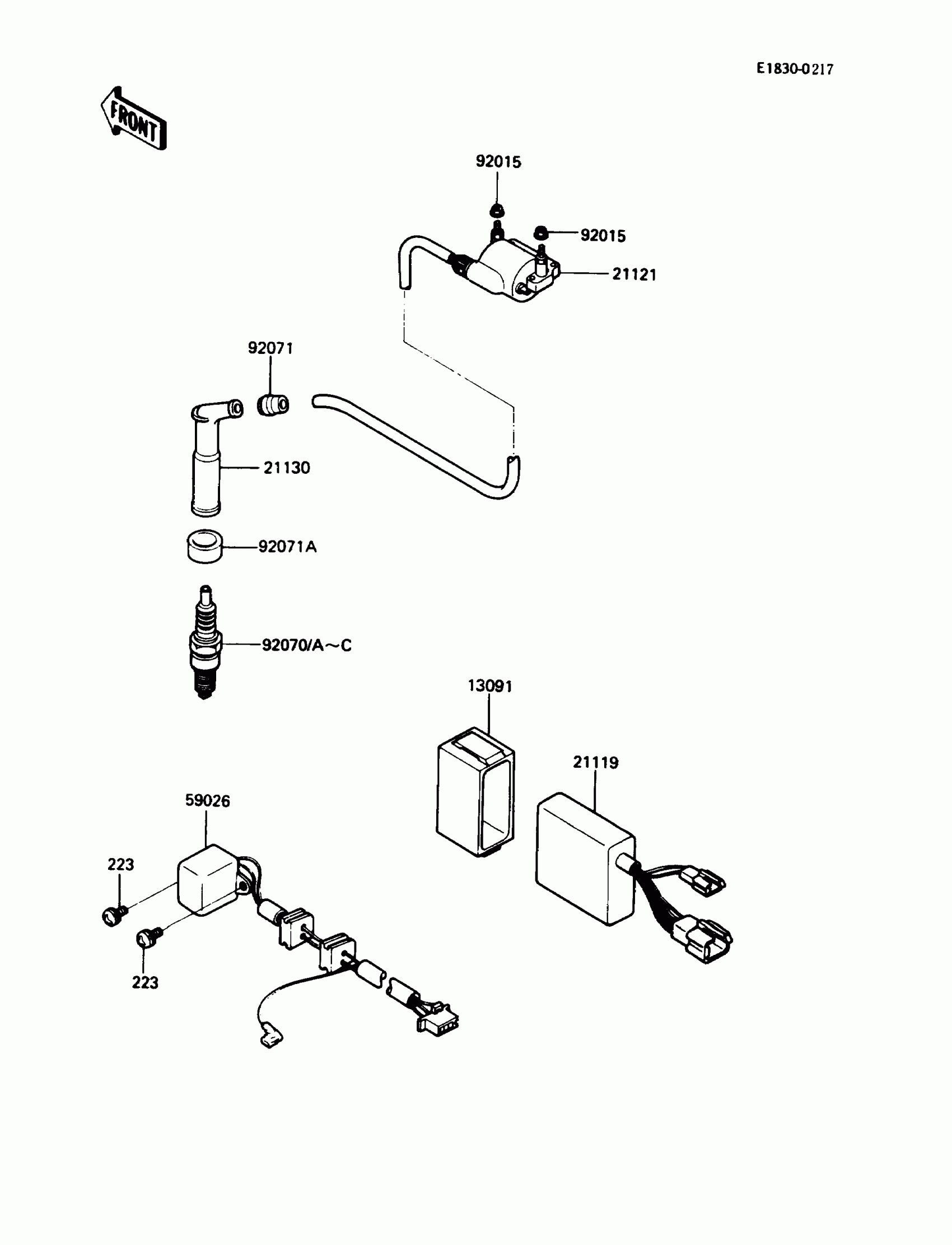 E1830-0217

FRONT

92015

92015

21121

92071

21130

92071A

92070/A~C

13091

21119

59026

223

223