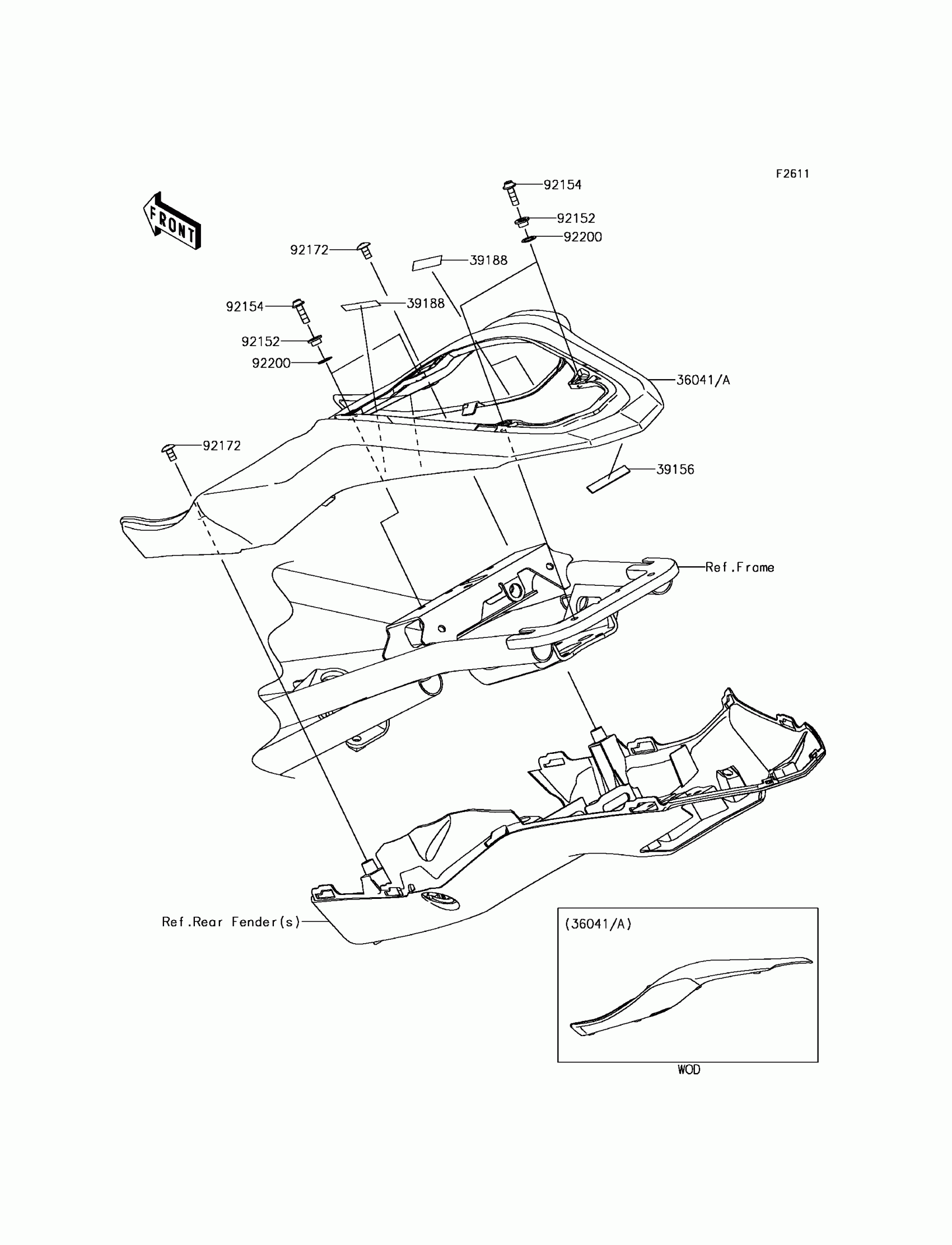 F2611

FRONT

92154
92152
92200
92172
39188
92154
39188
92152
92200
36041/A
92172
39156
Ref.Frame
Ref.Rear Fender(s)
(36041/A)
WOD