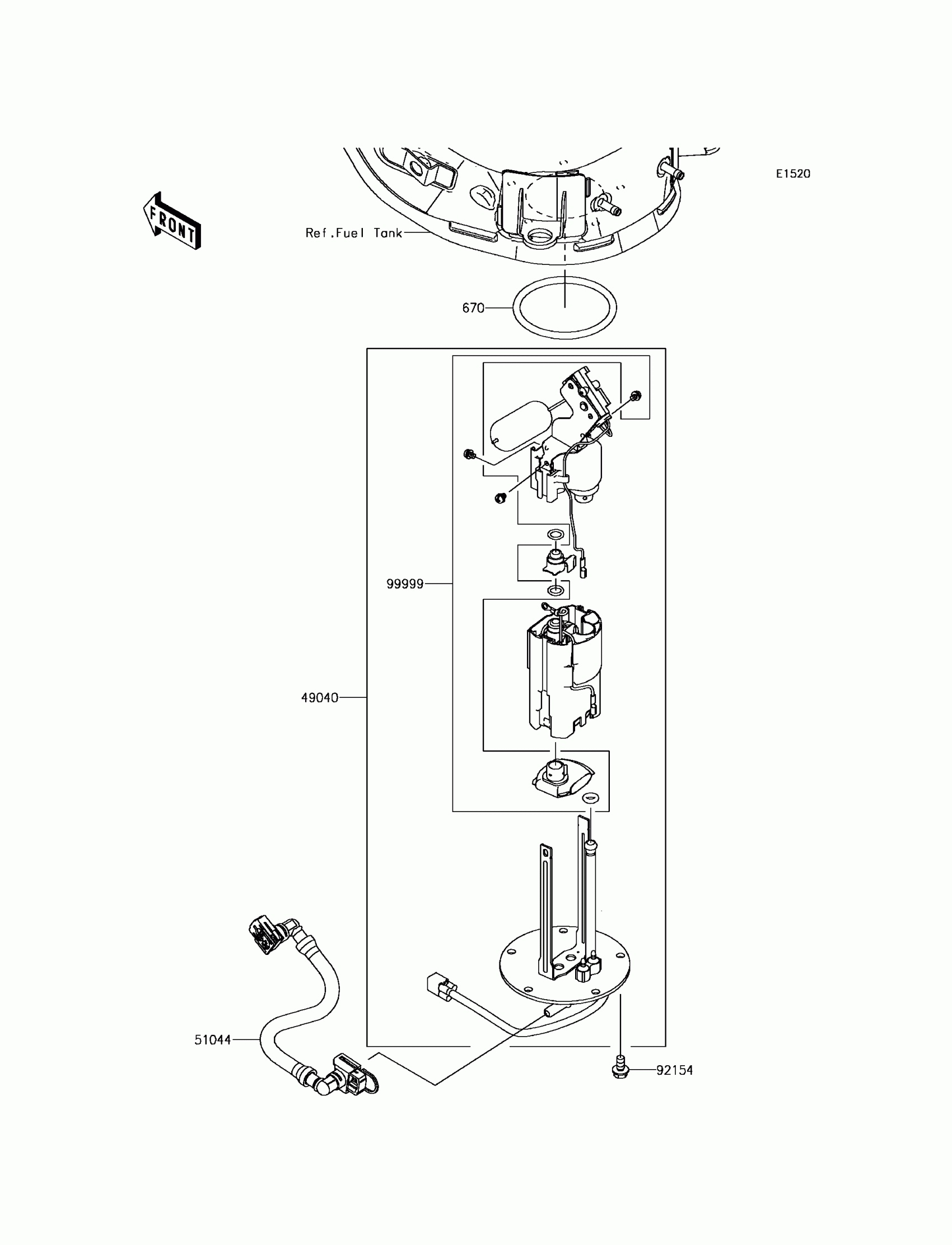 E1520

FRONT

Ref.Fuel Tank

670

99999

49040

51044

92154