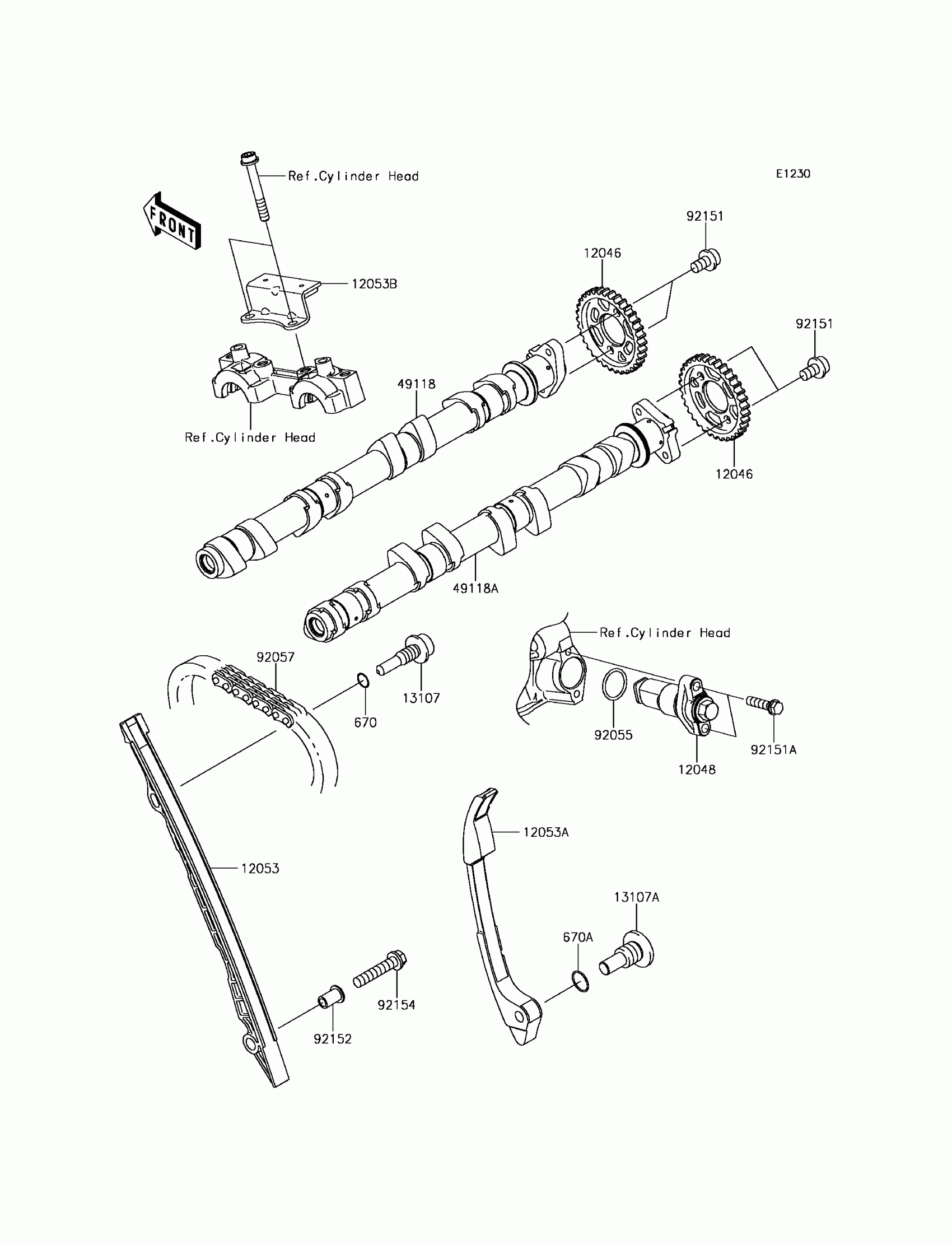 Ref.Cylinder Head

E1230

FRONT

92151

12046

12053B

92151

49118

Ref.Cylinder Head

12046

49118A

Ref.Cylinder Head

92057

13107

670

92055

92151A

12048

12053A

12053

13107A

670A

92154

92152