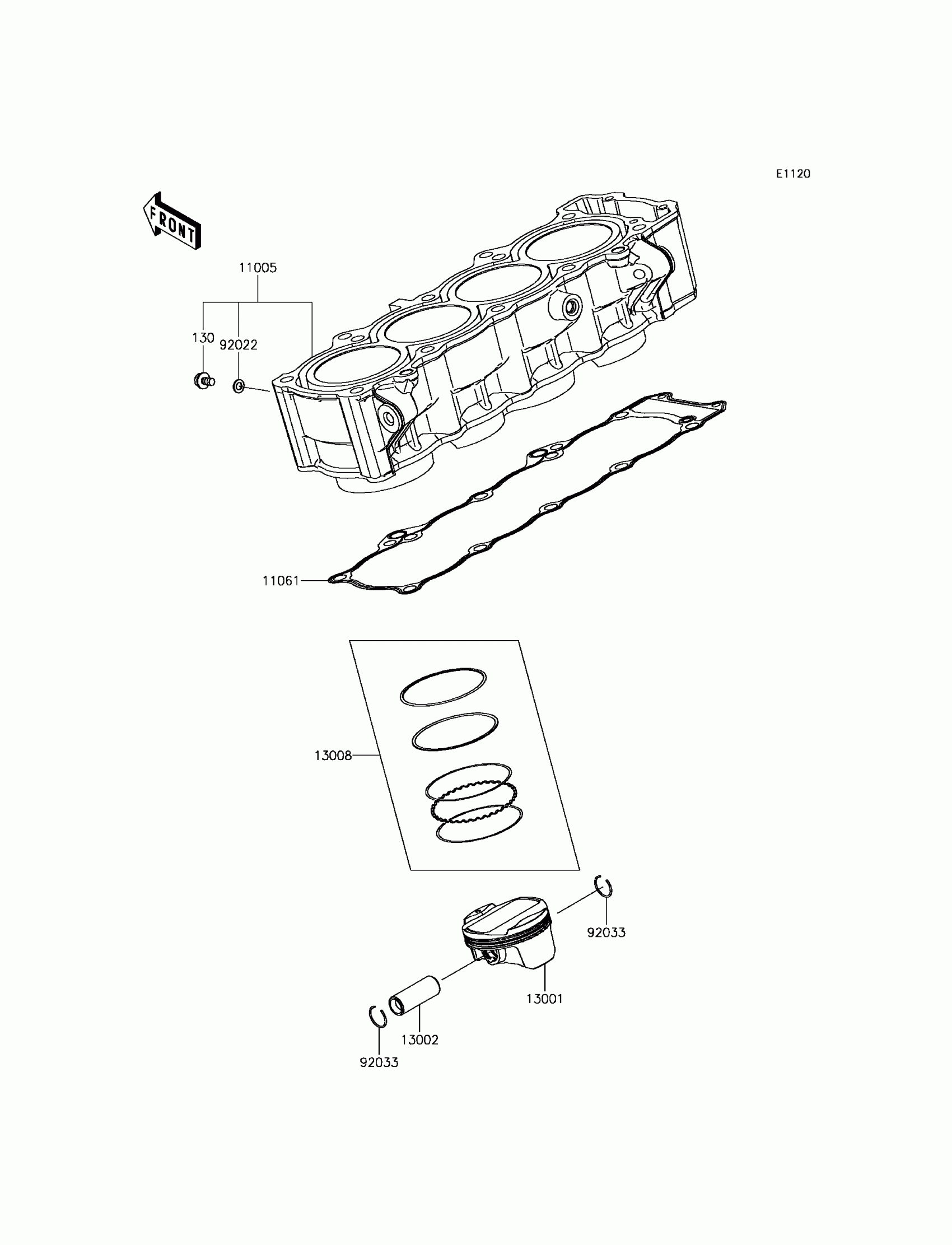 E1120

FRONT

11005

130

92022

11061

13008

92033

13001

13002

92033