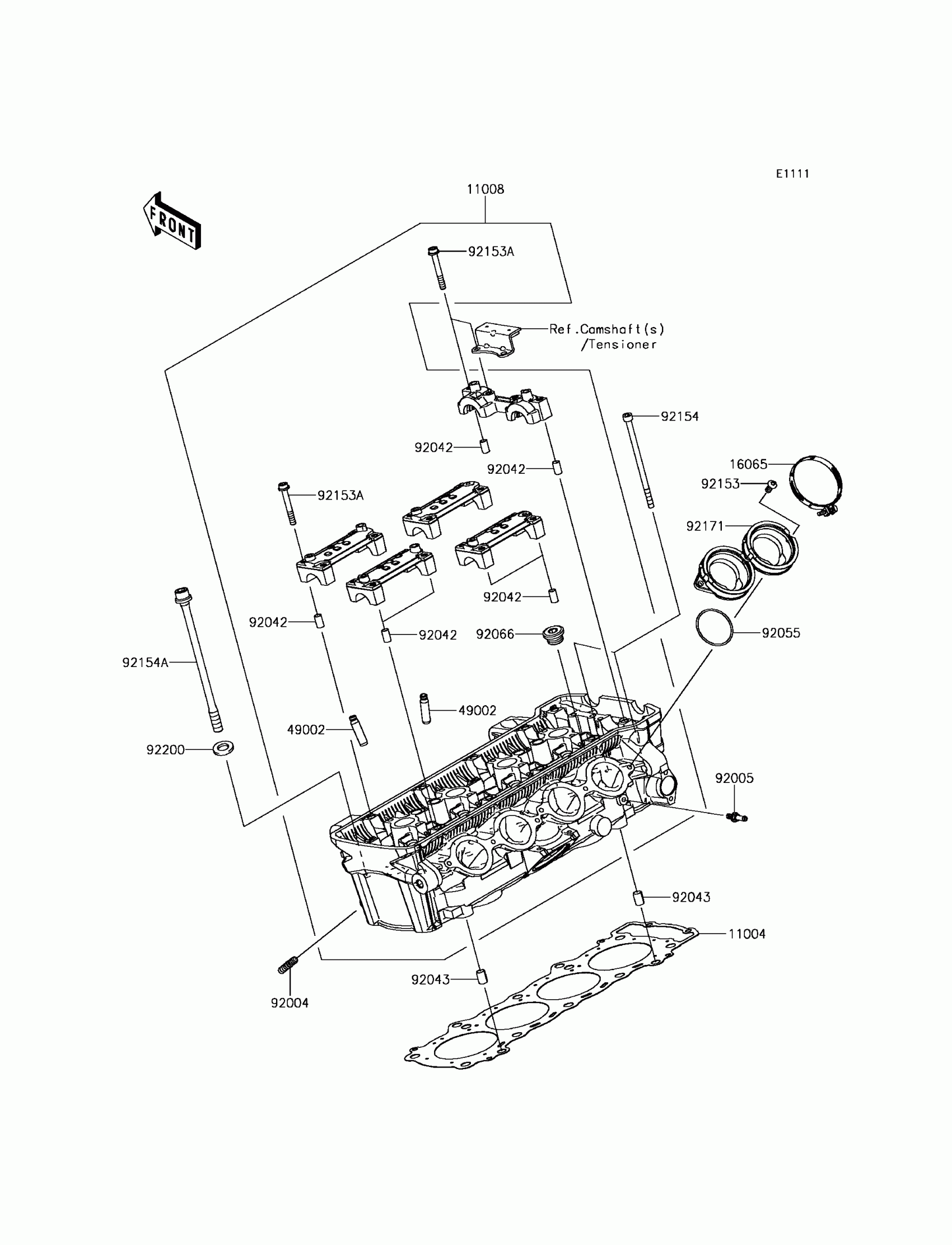 E1111

FRONT

11008

92153A

Ref.Camshaft(s) /Tensioner

92154

92042

92042

16065

92153

92153A

92171

92042

92042

92042

92066

92055

92154A

49002

49002

92200

92005

92043

11004

92043

92004