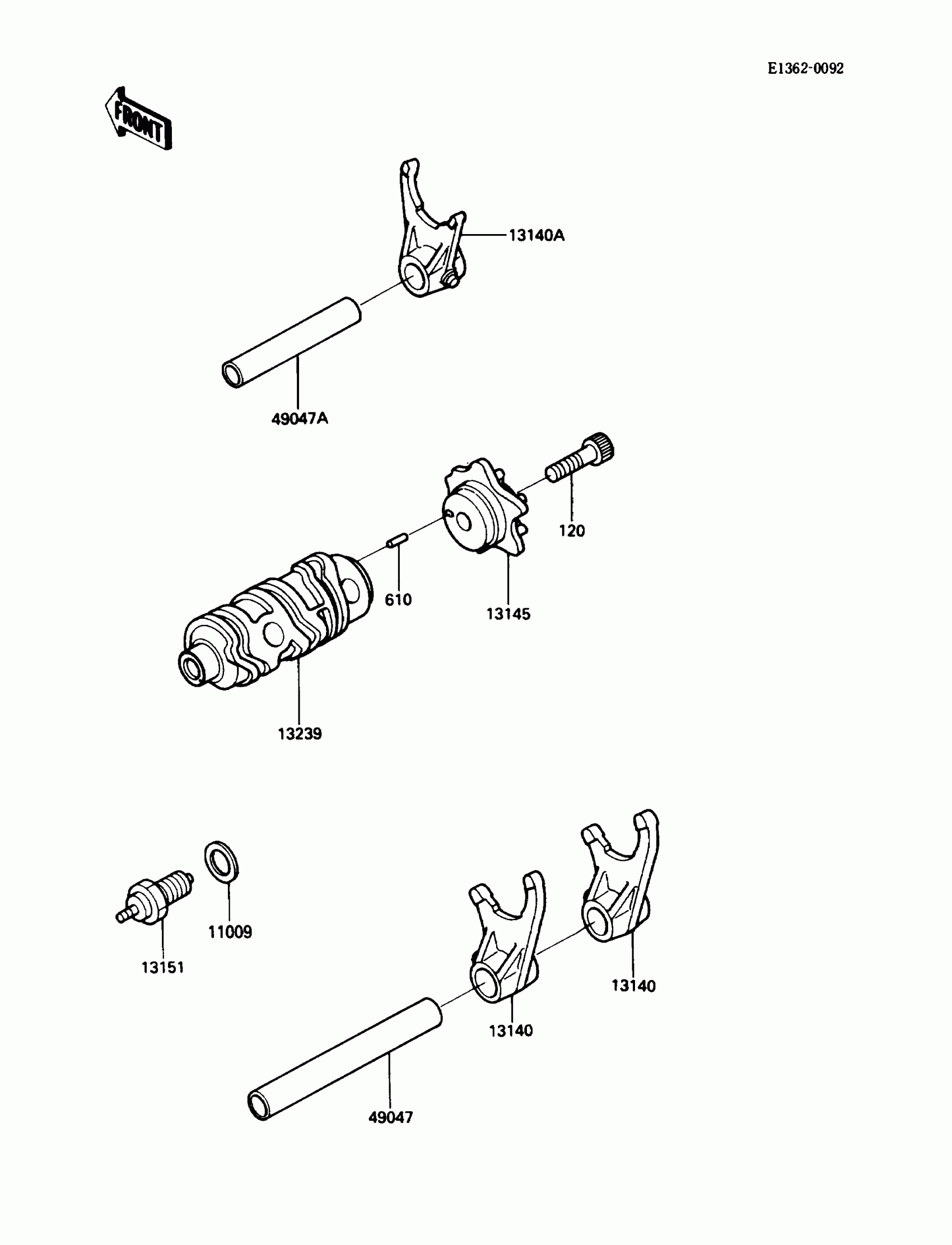 E1362-0092

FRONT

13140A

49047A

120

610

13145

13239

11009

13151

13140

13140

49047