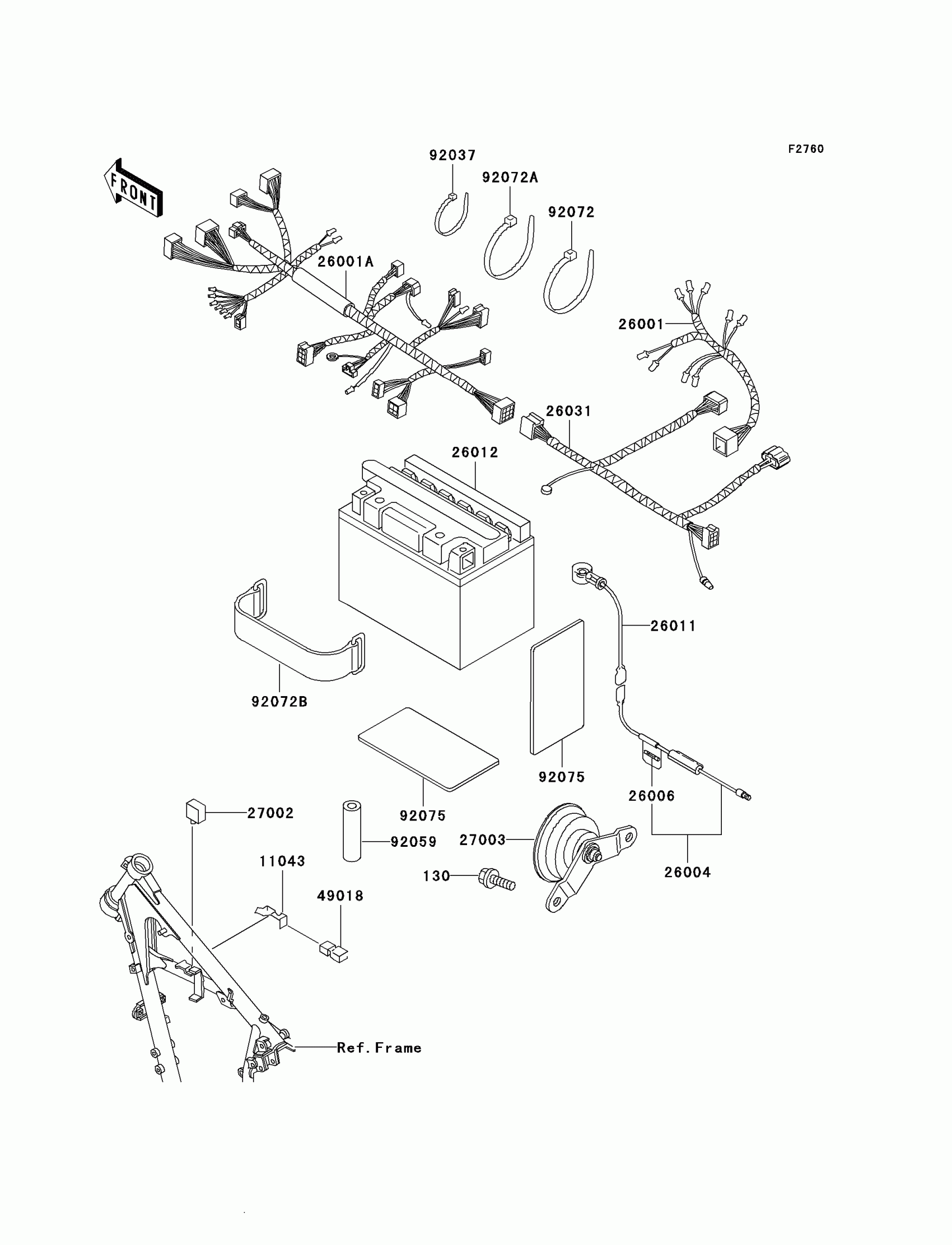 F2760

FRONT

92037
92072A
92072
26001A
26001
26031
26012
26011
92072B
92075
92075
26006
27002
92059
27003
26004
11043
130
49018
Ref. Frame