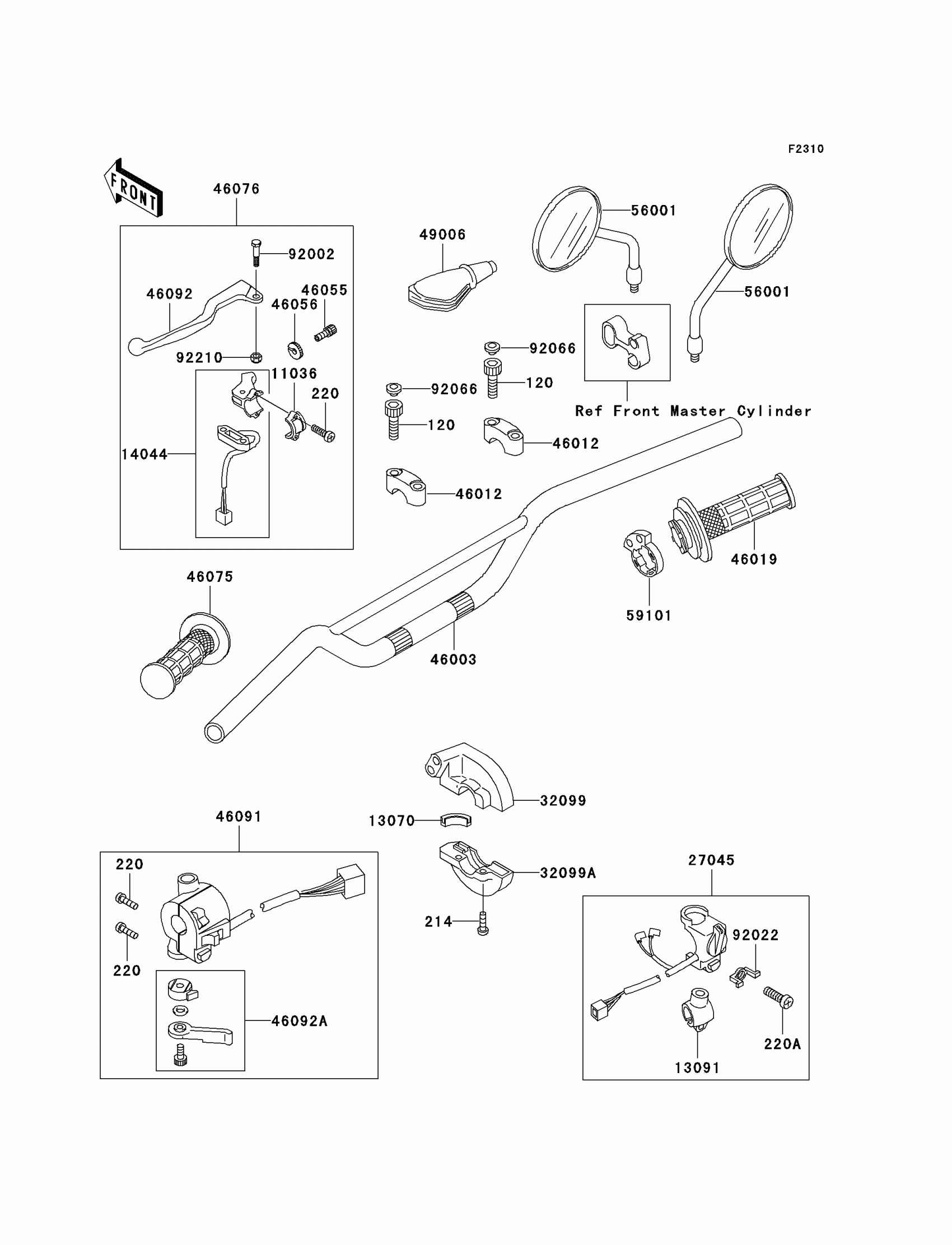 F2310

FRONT

46076

92002

46092

46055

46056

92210

11036

220

14044

49006

56001

56001

92066

120

92066

120

Ref Front Master Cylinder

46012

46012

46019

59101

46075

46003

32099

13070

32099A

214

46091

220

220

46092A

27045

92022

220A

13091