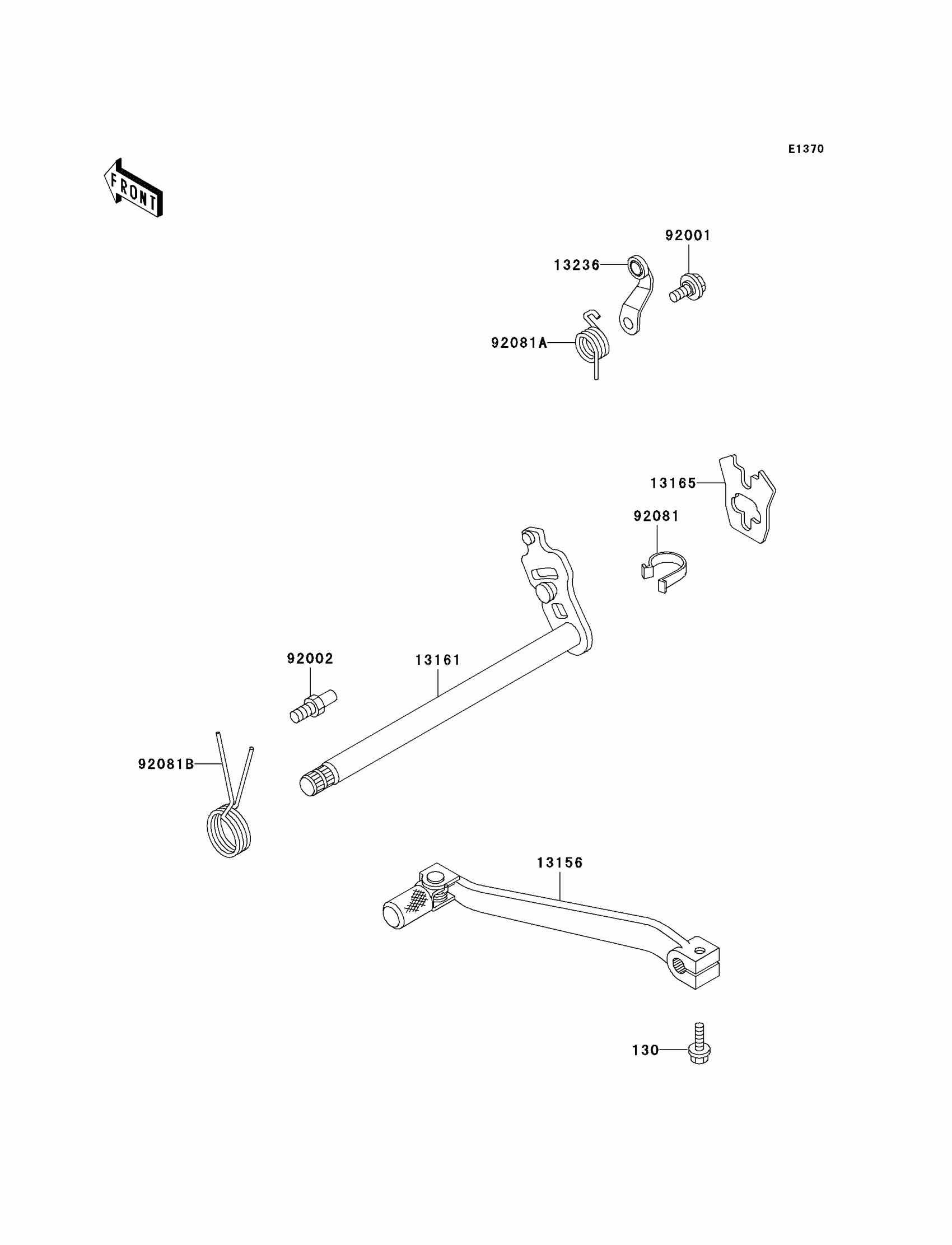 E1370

FRONT

92001

13236

92081A

13165

92081

92002

13161

92081B

13156

130