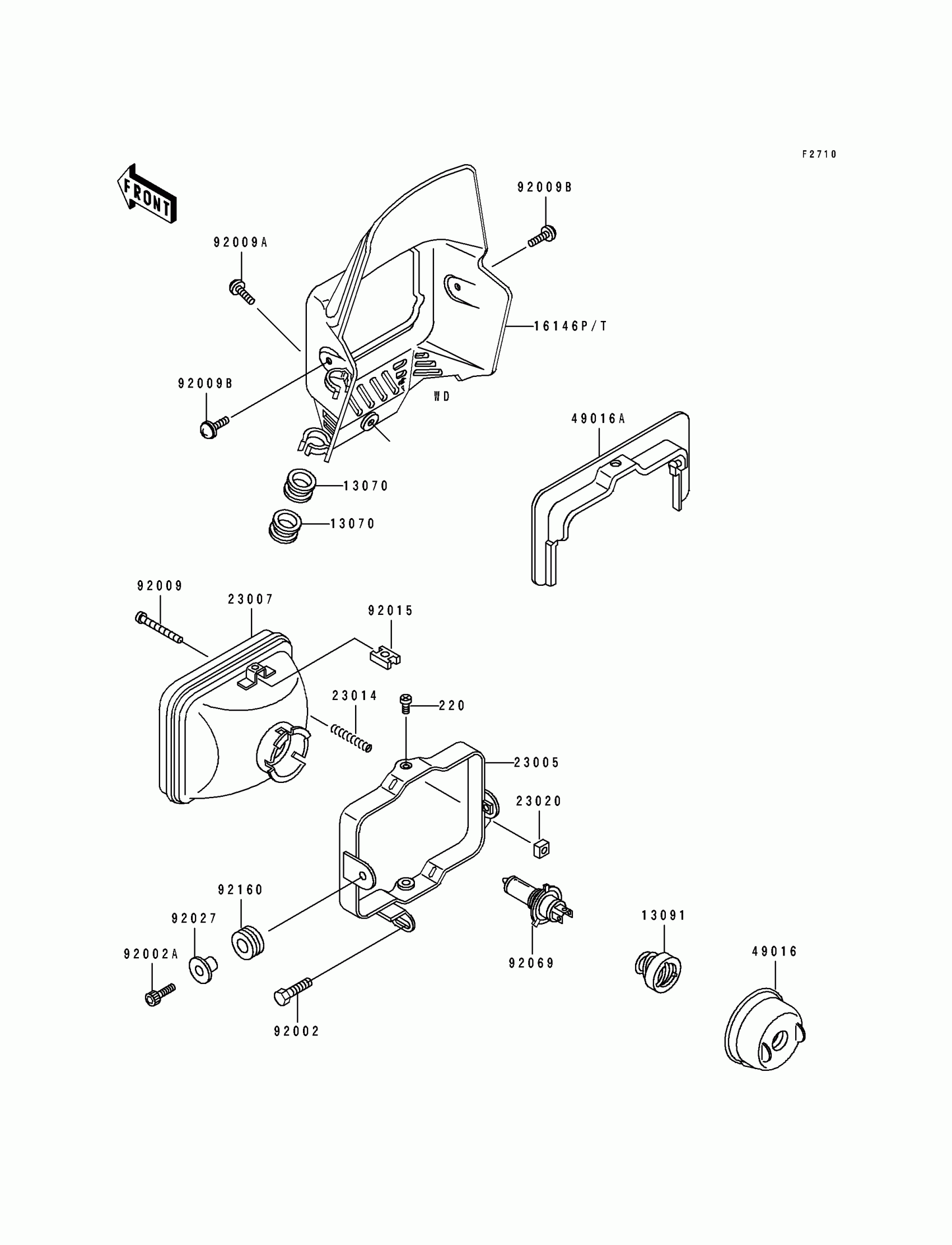 F2710

FRONT

92009B

92009A

16146P/T

92009B

WD

49016A

13070

13070

92009

23007

92015

23014

220

23005

23020

92160

92027

92002A

92069

13091

49016

92002