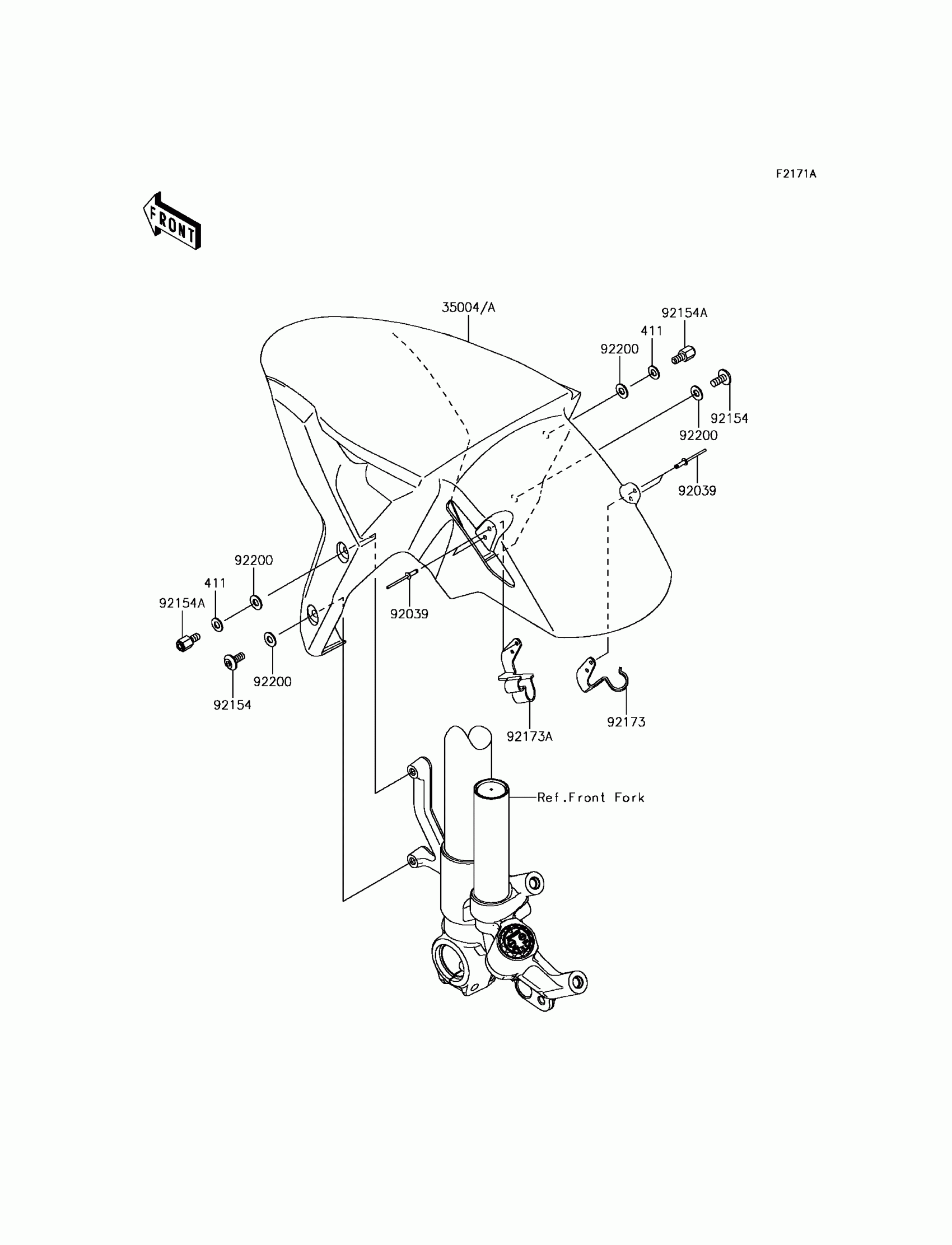 F2171A

FRONT

35004/A

92154A

411

92200

92154

92200

92039

92200

411

92154A

92039

92200

92154

92173A

92173

Ref.Front Fork