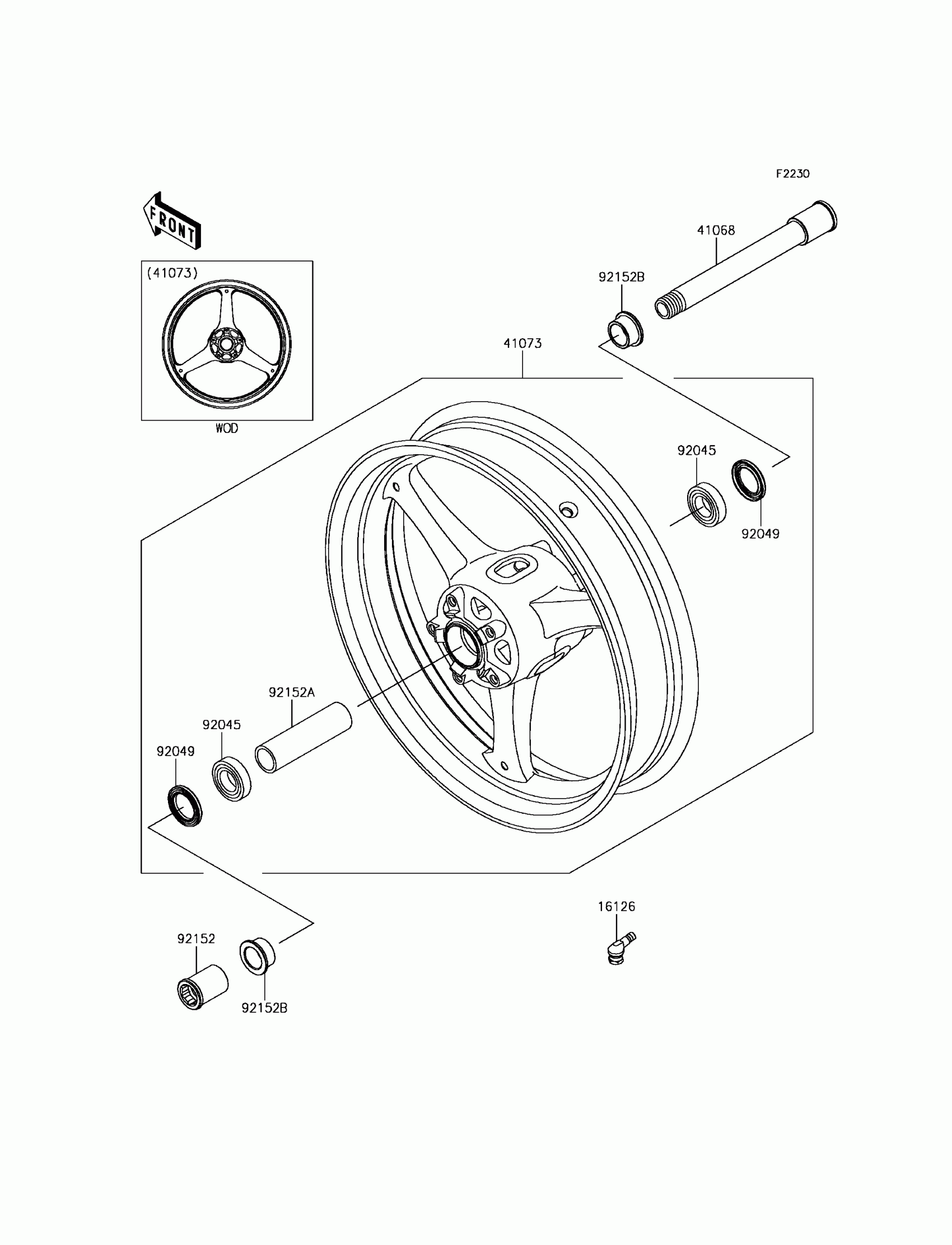 F2230

FRONT

(41073)

WOD

41068

92152B

41073

92045

92049

92152A

92045

92049

16126

92152

92152B