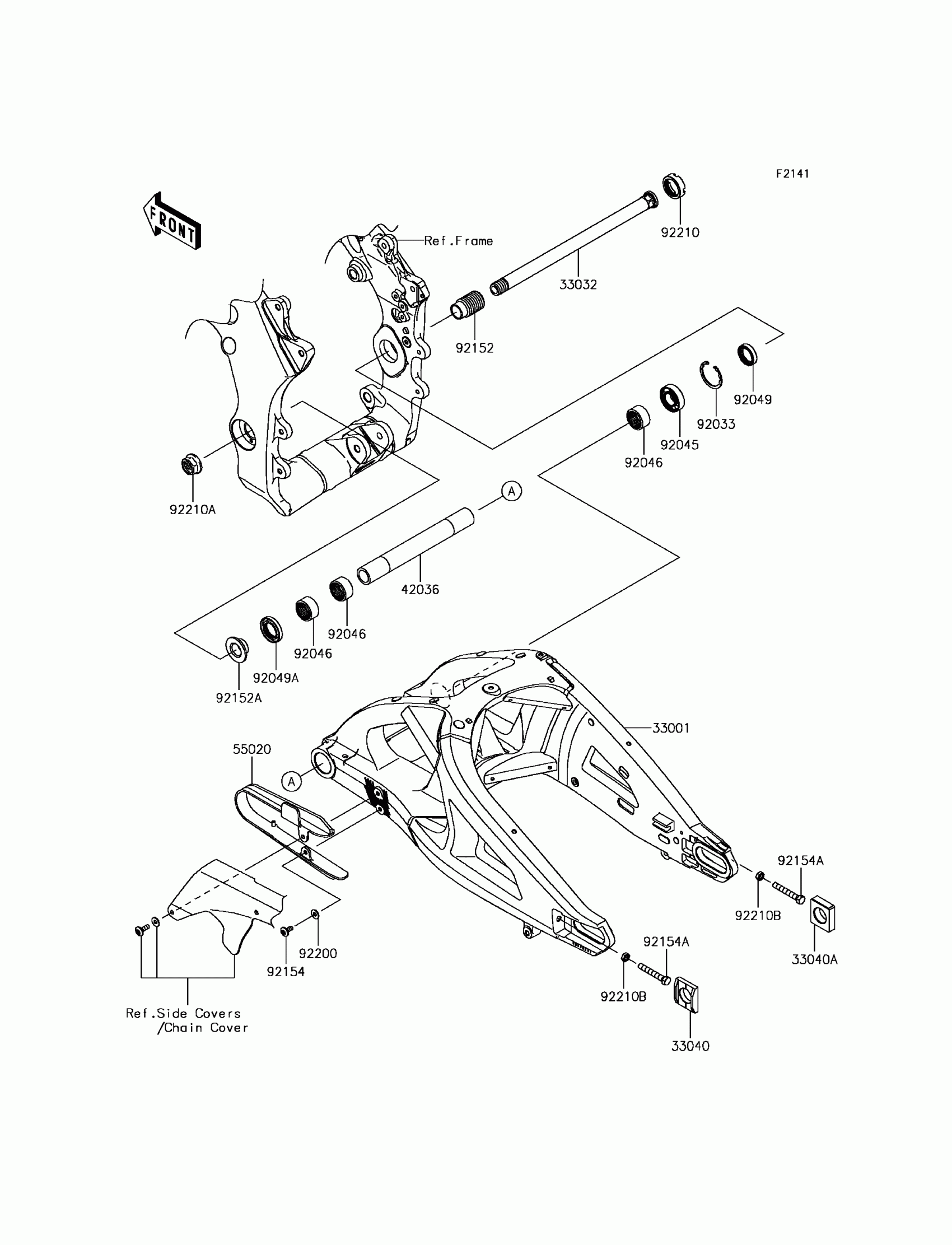 F2141

FRONT

Ref.Frame

92210

33032

92152

92049

92033

92045

92046

92210A

A

42036

92046

92046

92049A

92152A

33001

55020

A

92154A

92210B

33040A

92154A

92210B

33040

92200

92154

Ref.Side Covers
/Chain Cover