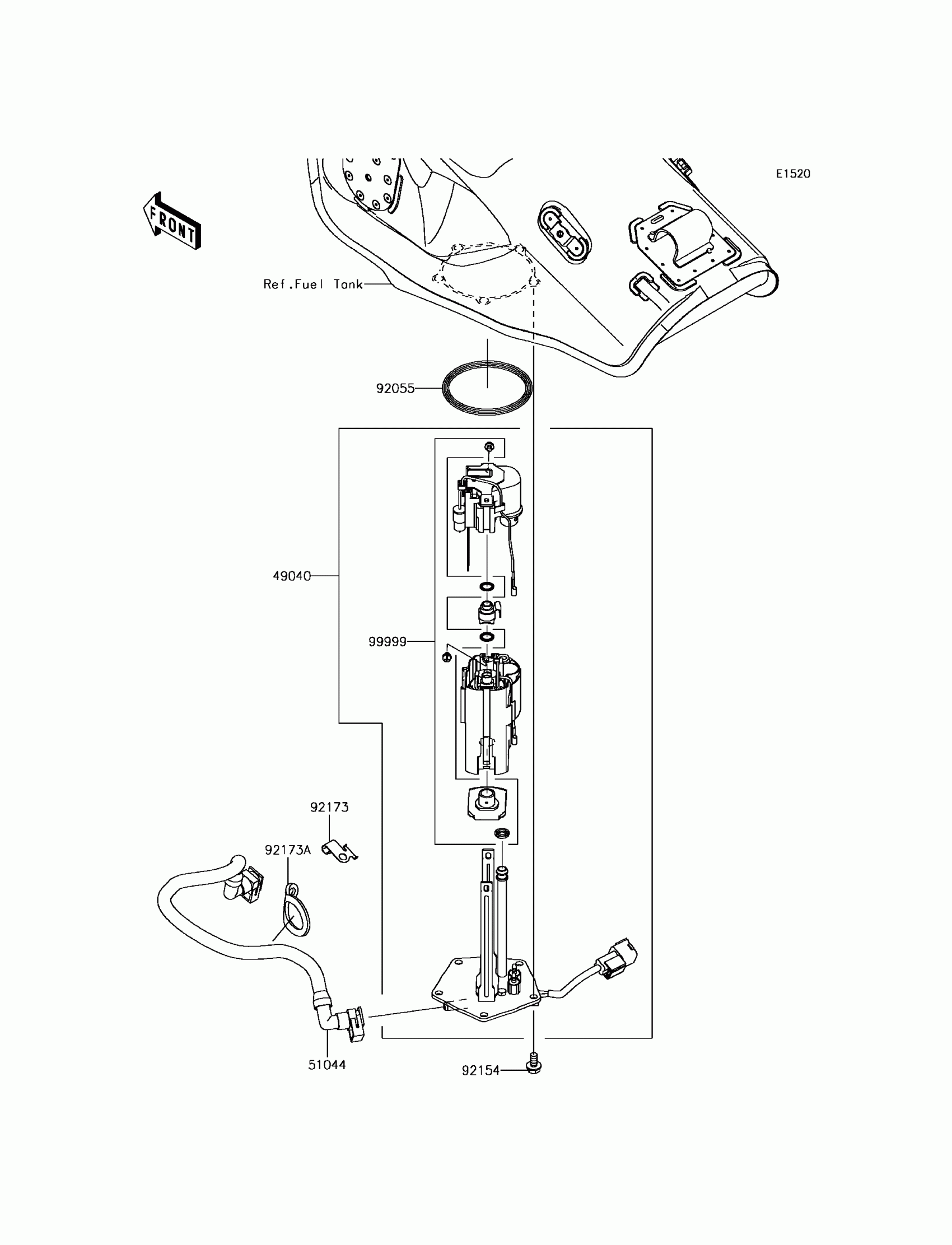 E1520

FRONT

Ref.Fuel Tank

92055

49040

99999

92173

92173A

51044

92154