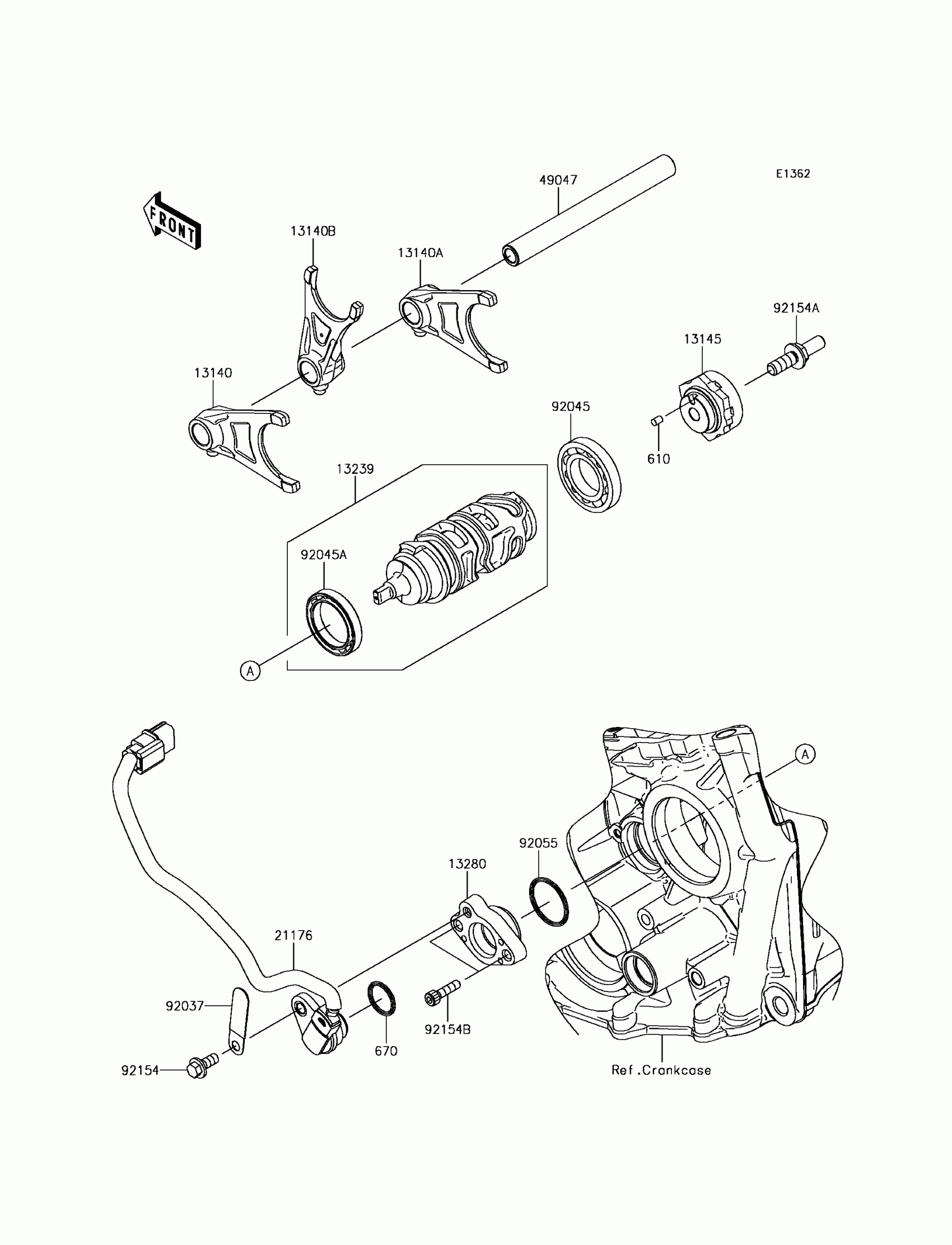 E1362

FRONT

49047

13140B

13140A

92154A

13145

13140

92045

610

13239

92045A

A

A

92055

13280

21176

92037

670

92154B

92154

Ref.Crankcase