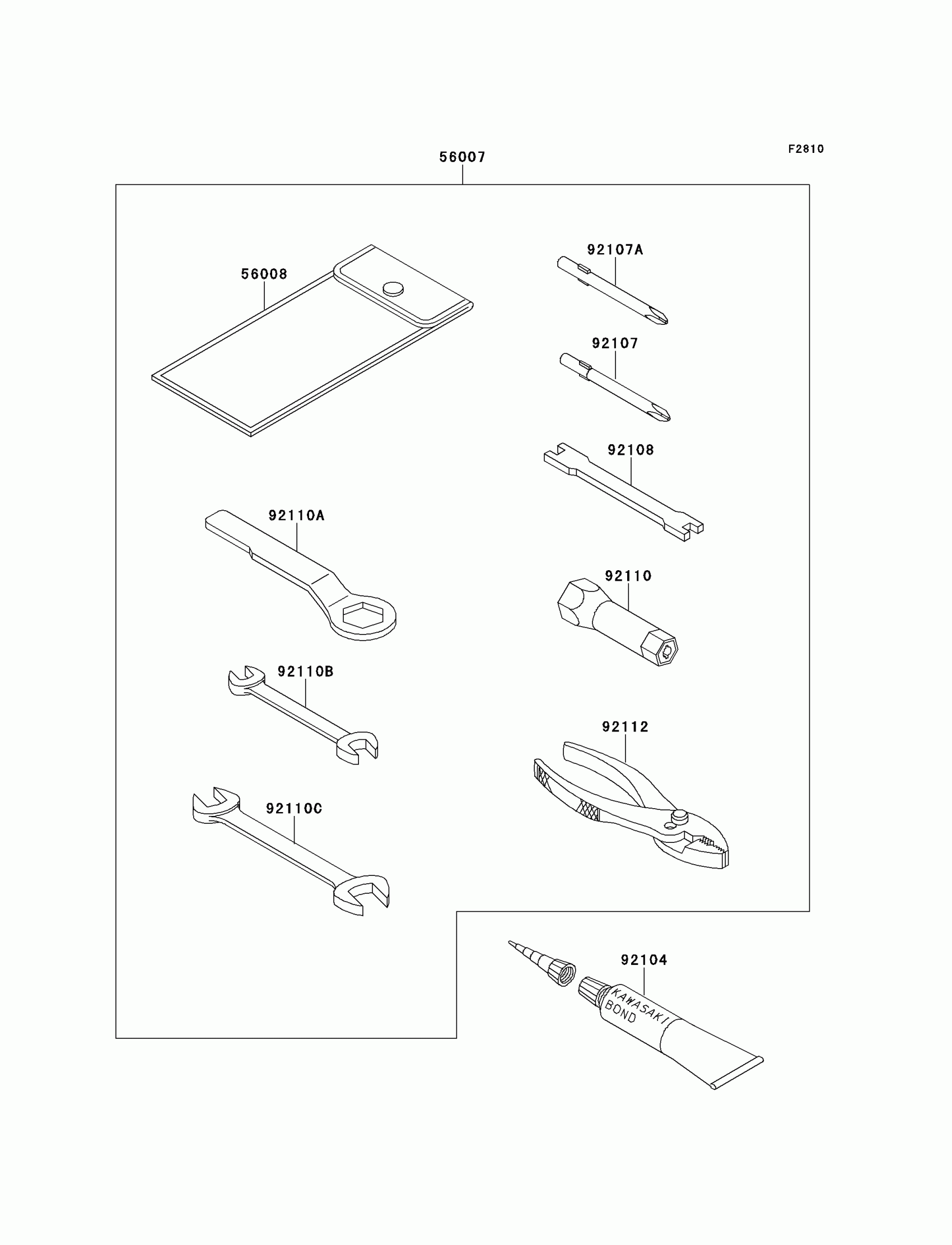 F2810

56007

56008

92107A

92107

92108

92110A

92110

92110B

92112

92110C

92104

KAWASAKI BOND