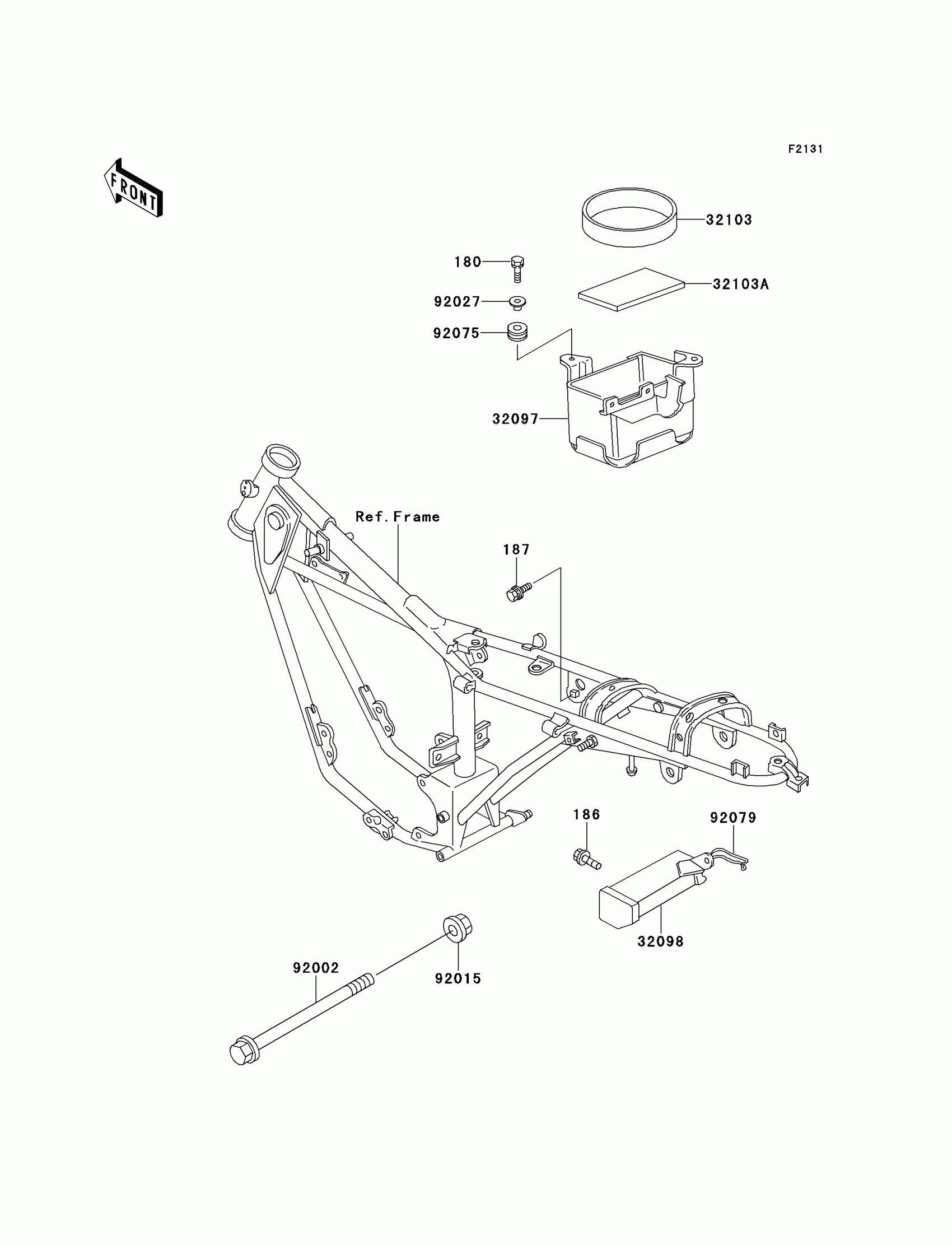 F2131

FRONT

32103

180

32103A

92027

92075

32097

Ref.Frame

187

186

92079

32098

92002

92015