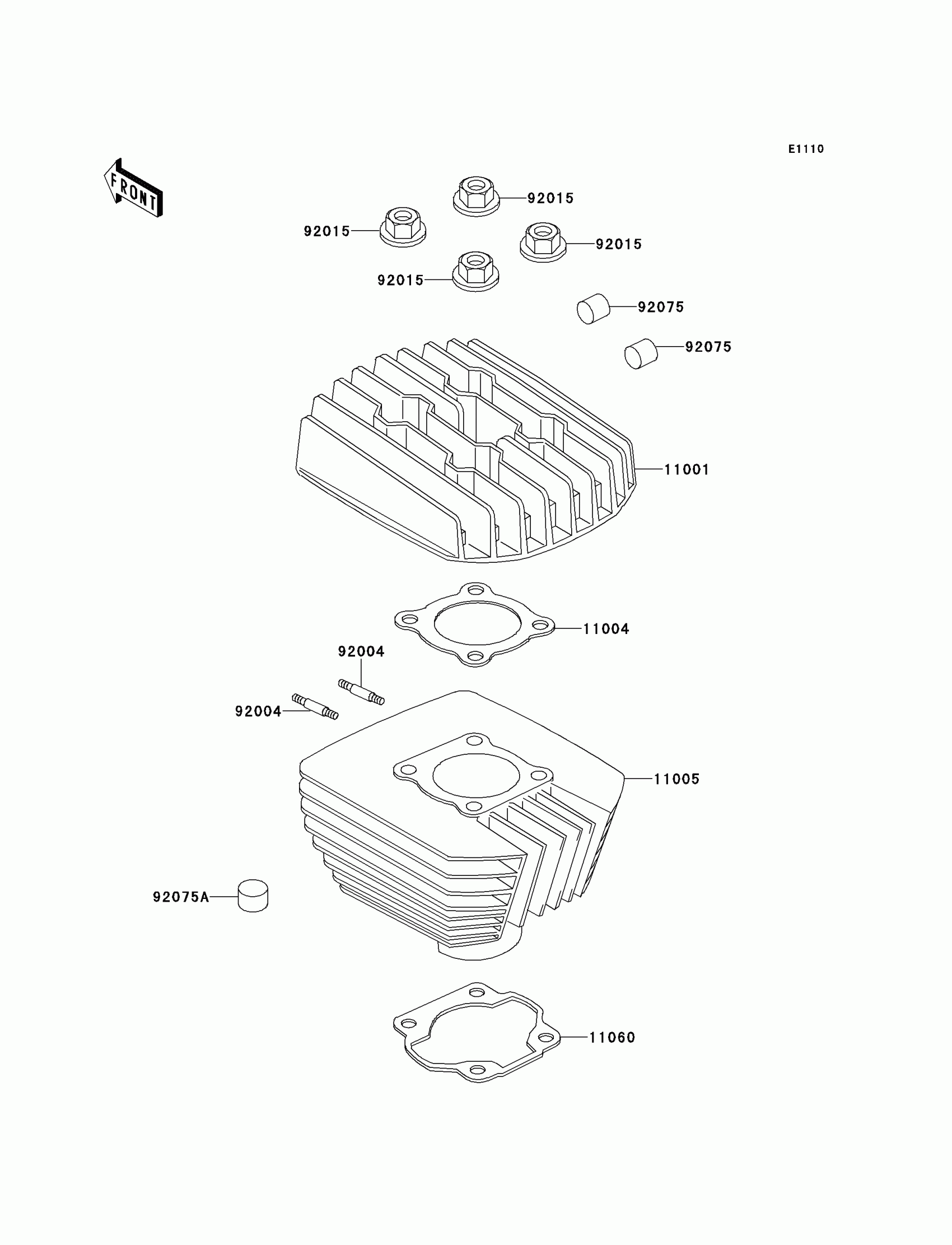 E1110

FRONT

92015
92015
92015
92015
92075
92075
11001
11004
92004
92004
11005
92075A
11060