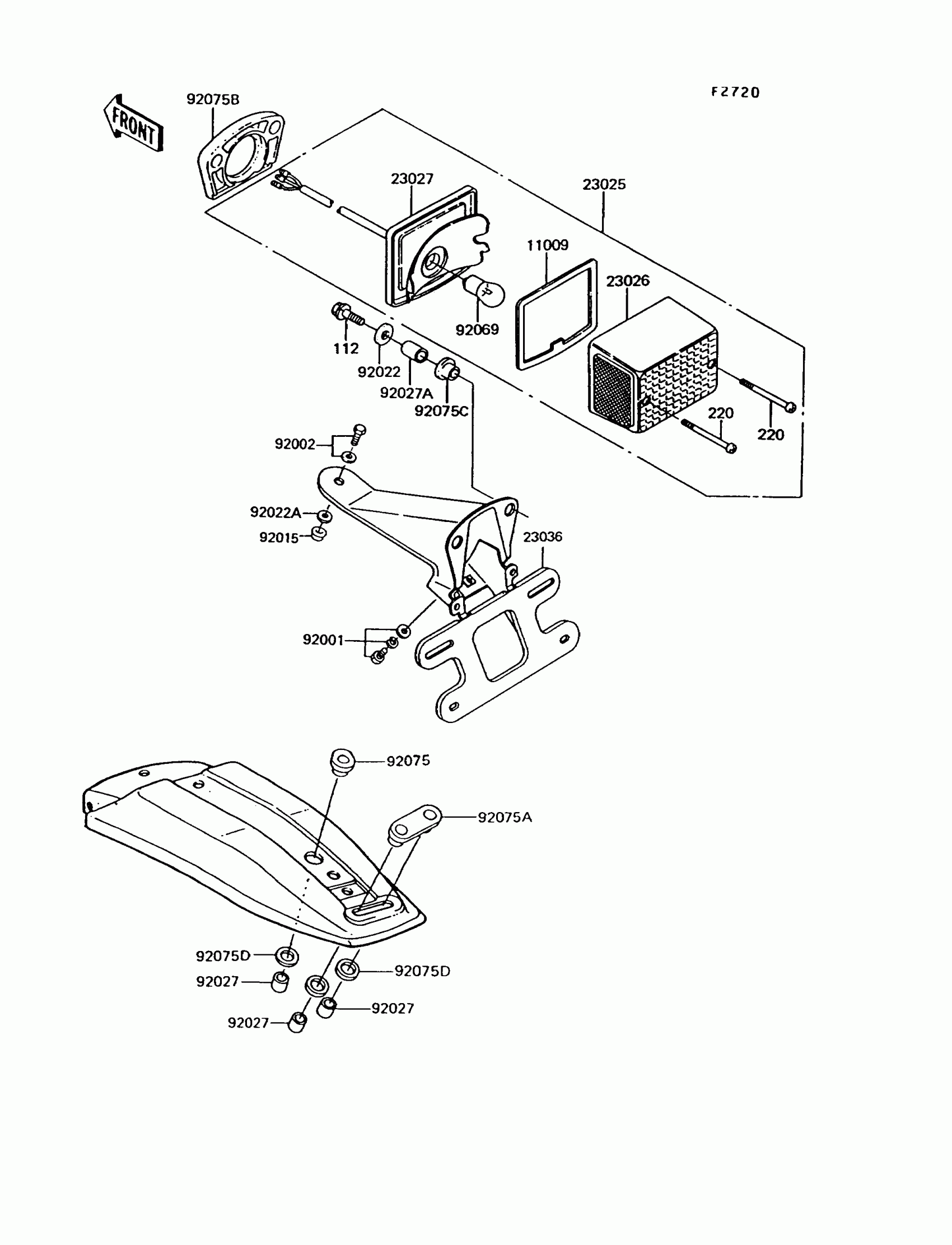 F2720

FRONT

92075B

23027

23025

11009

23026

92069

112

92022

92027A

92075C

220

220

92002

92022A

92015

23036

92001

92075

92075A

92075D

92027

92075D

92027

92027