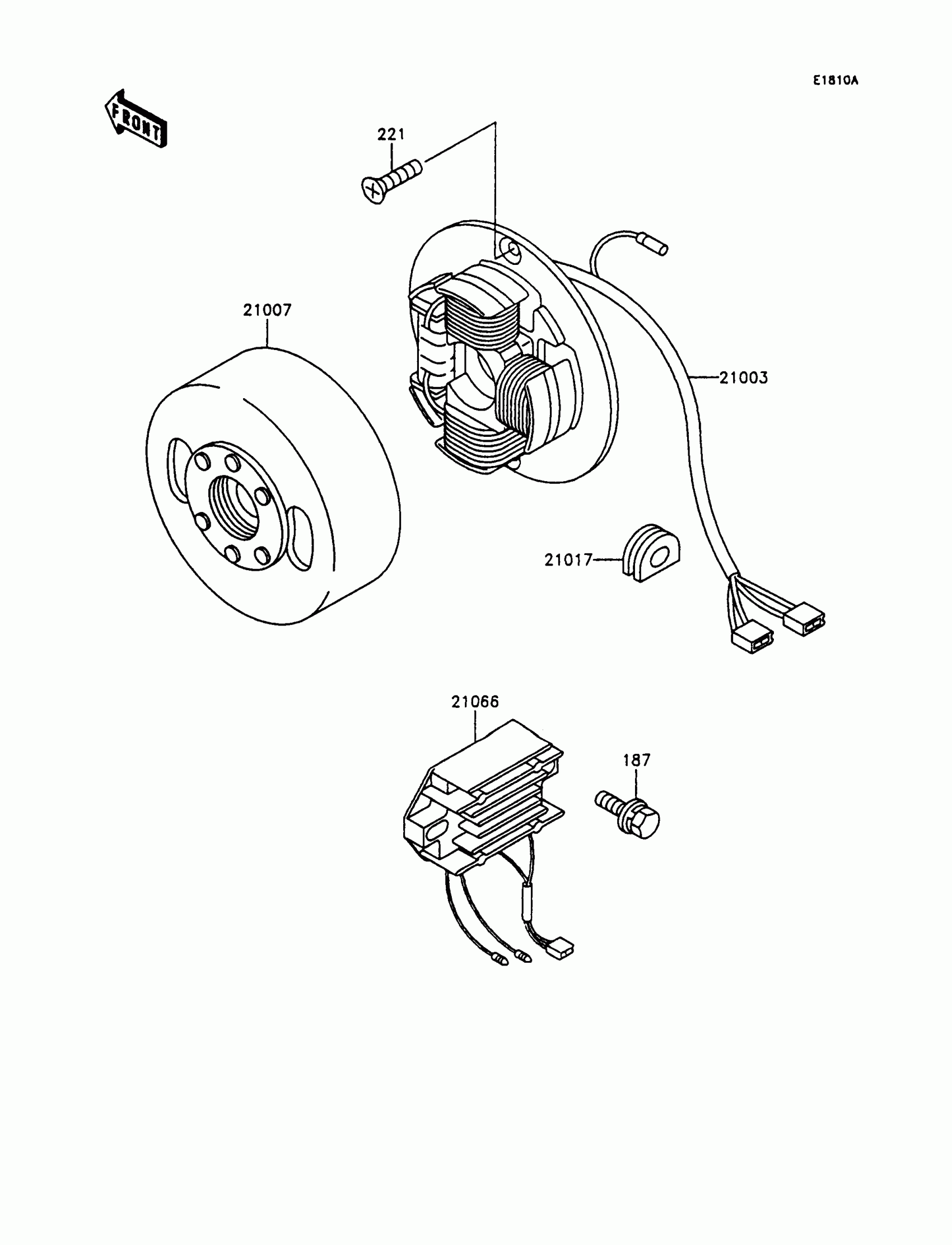 E1810A

FRONT

221

21007

21003

21017

21066

187