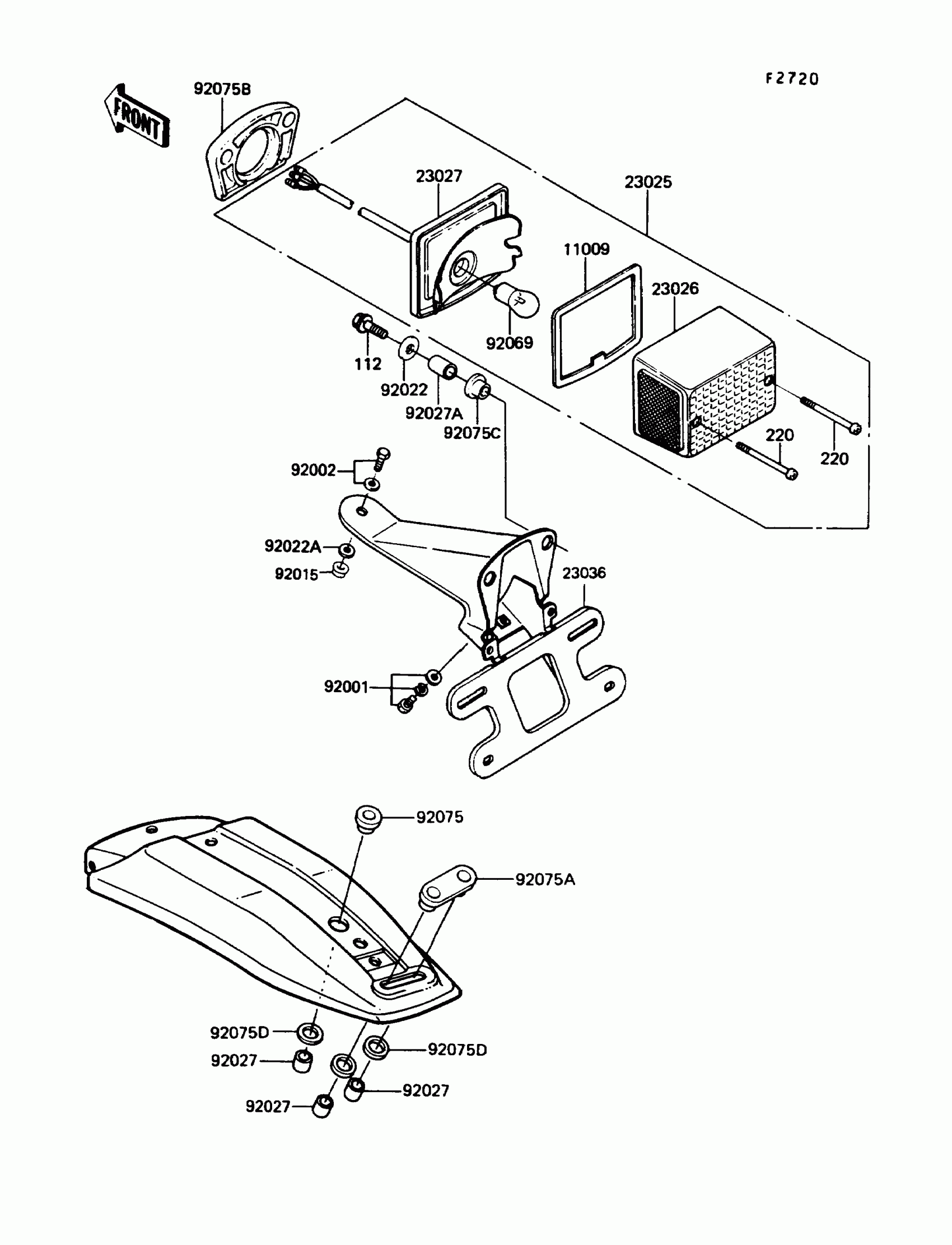 F2720

FRONT

92075B

23027

23025

11009

23026

92069

112

92022

92027A

92075C

220

220

92002

92022A

92015

23036

92001

92075

92075A

92075D

92027

92075D

92027

92027