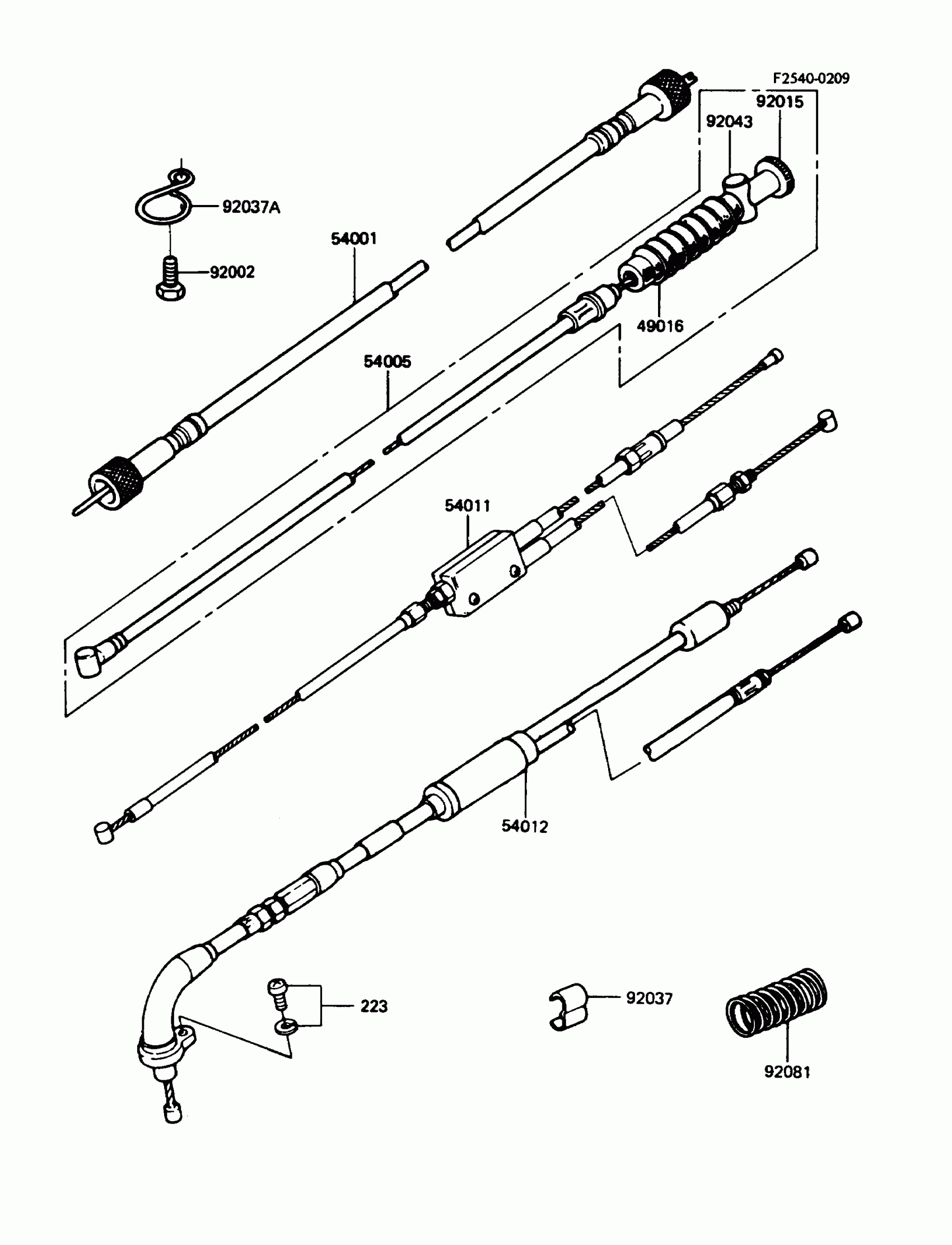 F2540-0209

92015

92043

92037A

54001

92002

49016

54005

54011

54012

223

92037

92081