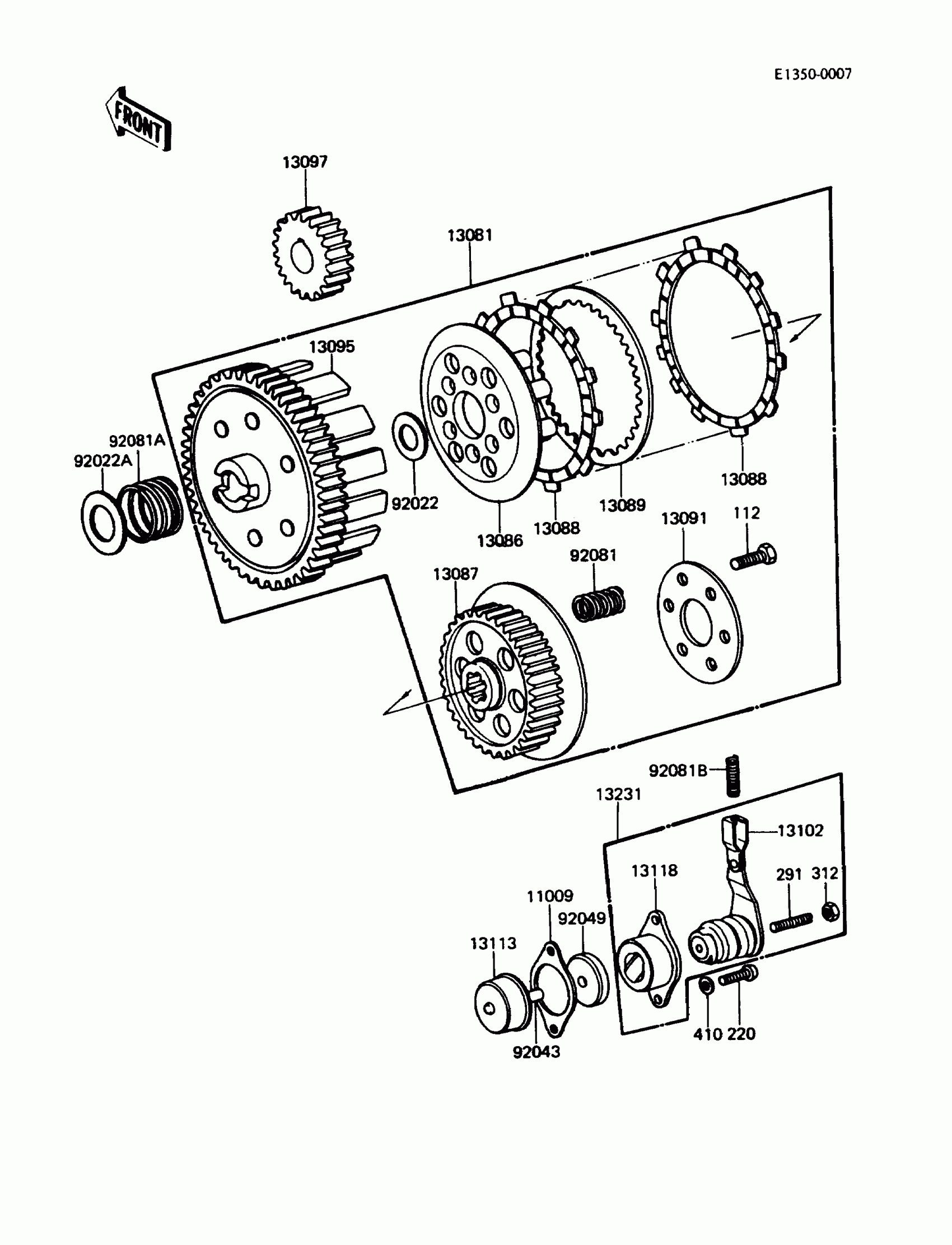 E1350-0007

FRONT

13097

13081

13095

92081A

92022A

92022

13086

13088

13089

13088

13091

112

92081

13087

92081B

13231

13102

13118

291

312

11009

92049

13113

92043

410

220