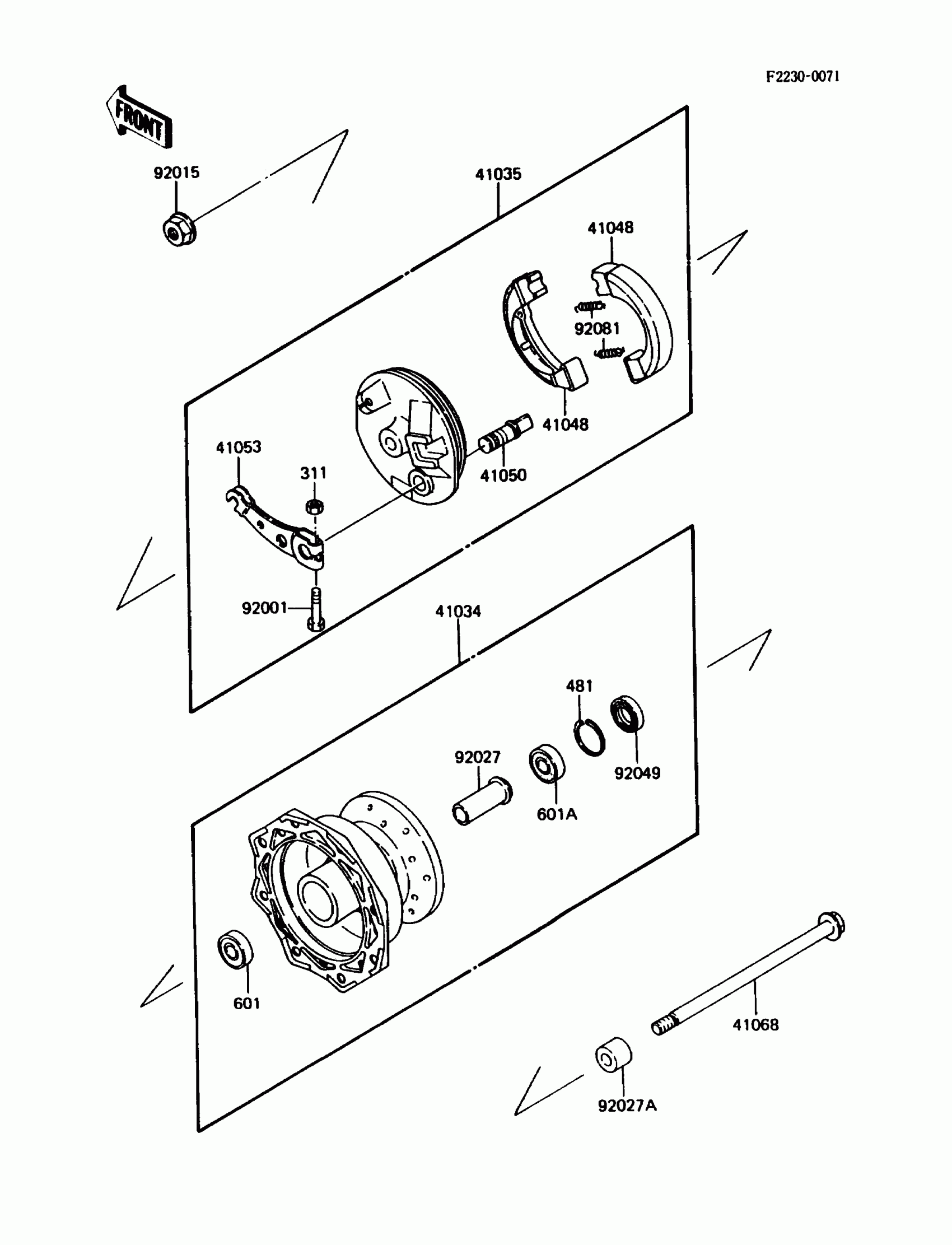 F2230-0071

FRONT

92015

41035

41048

92081

41048

41053

311

41050

92001

41034

481

92027

92049

601A

601

41068

92027A