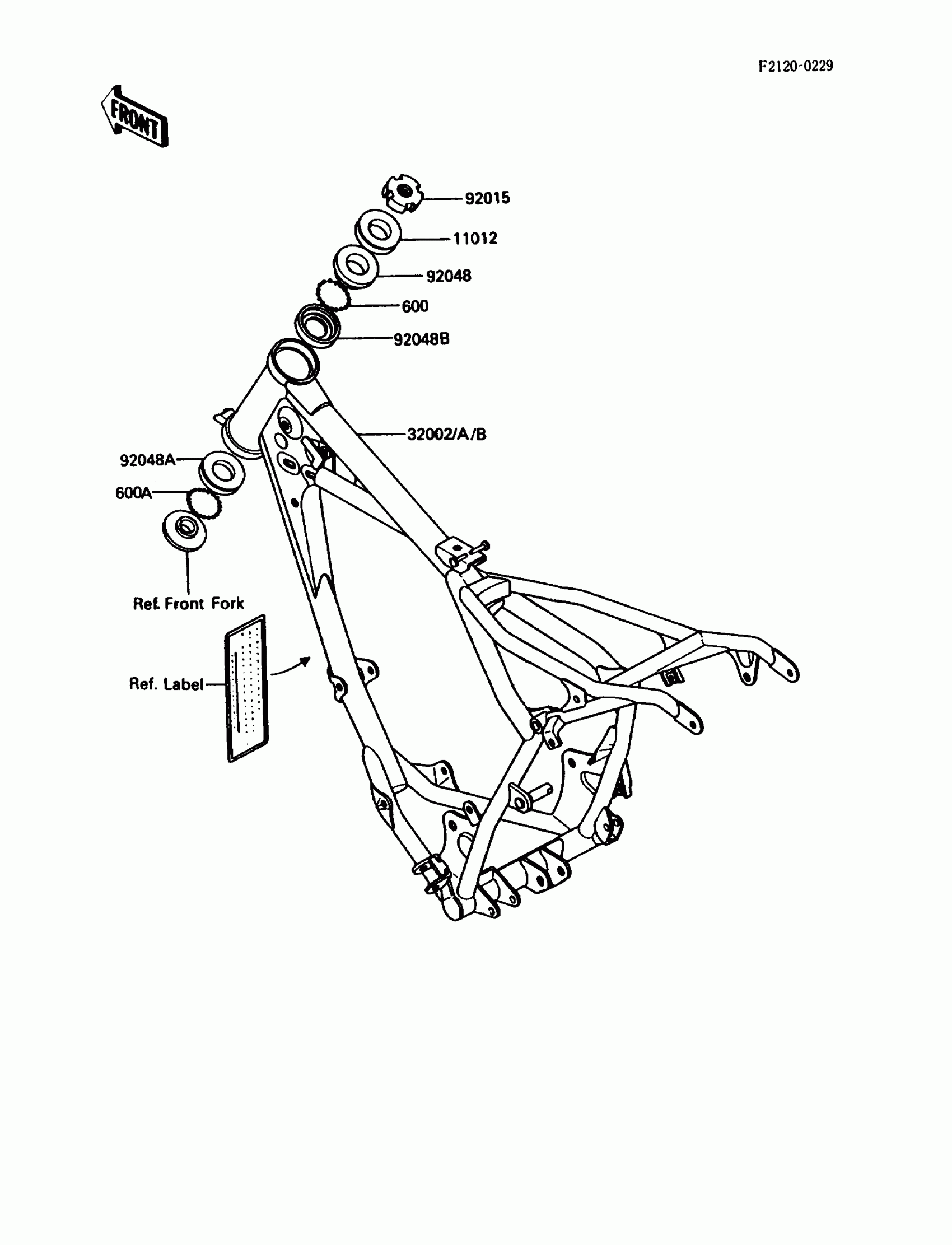 F2120-0229

FRONT

92015

11012

92048

600

92048B

32002/A/B

92048A

600A

Ref. Front Fork

Ref. Label