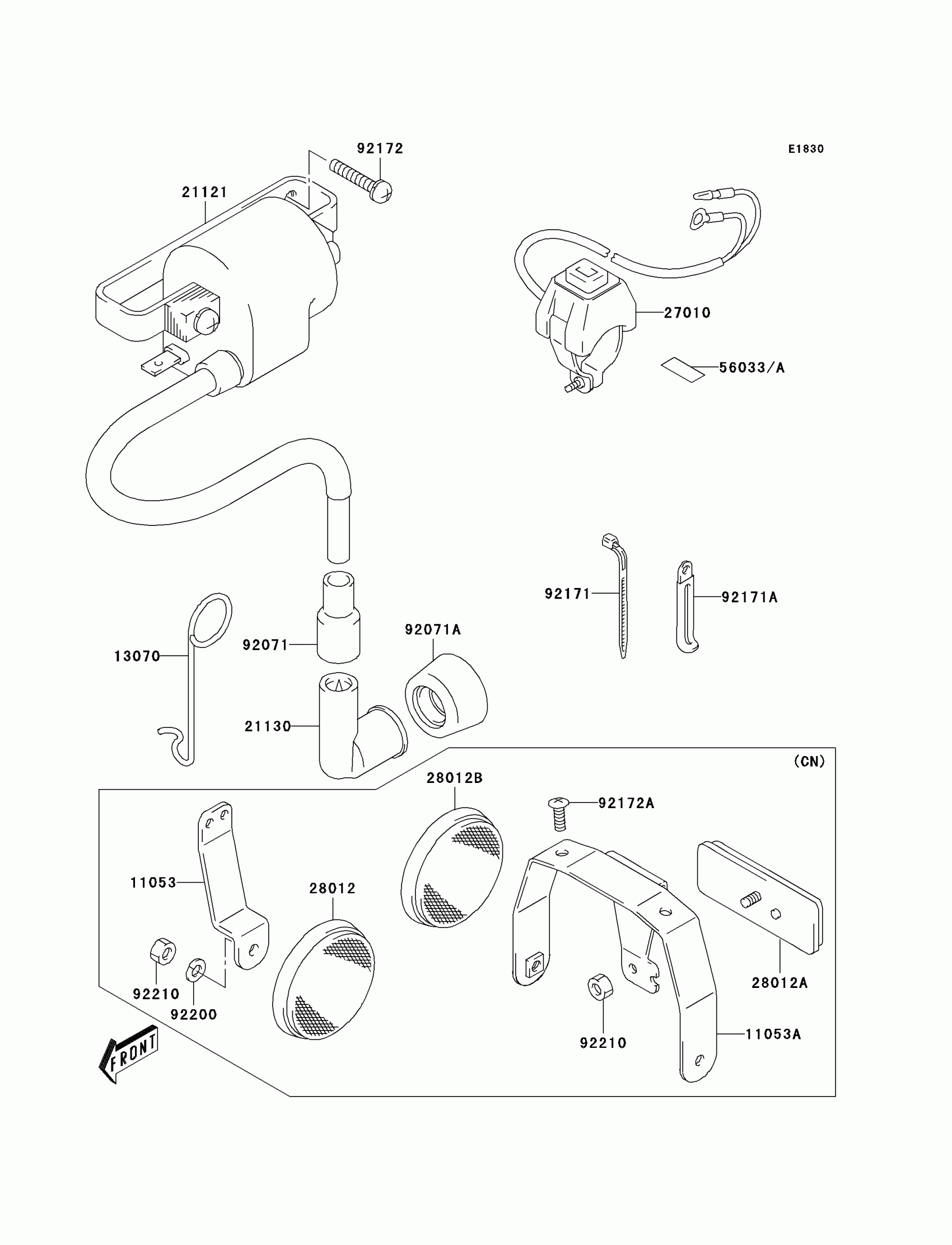 92172

E1830

21121

27010

56033/A

92171

92171A

13070

92071

92071A

21130

(CN)

28012B

92172A

11053

28012

92210

92200

28012A

92210

11053A

FRONT