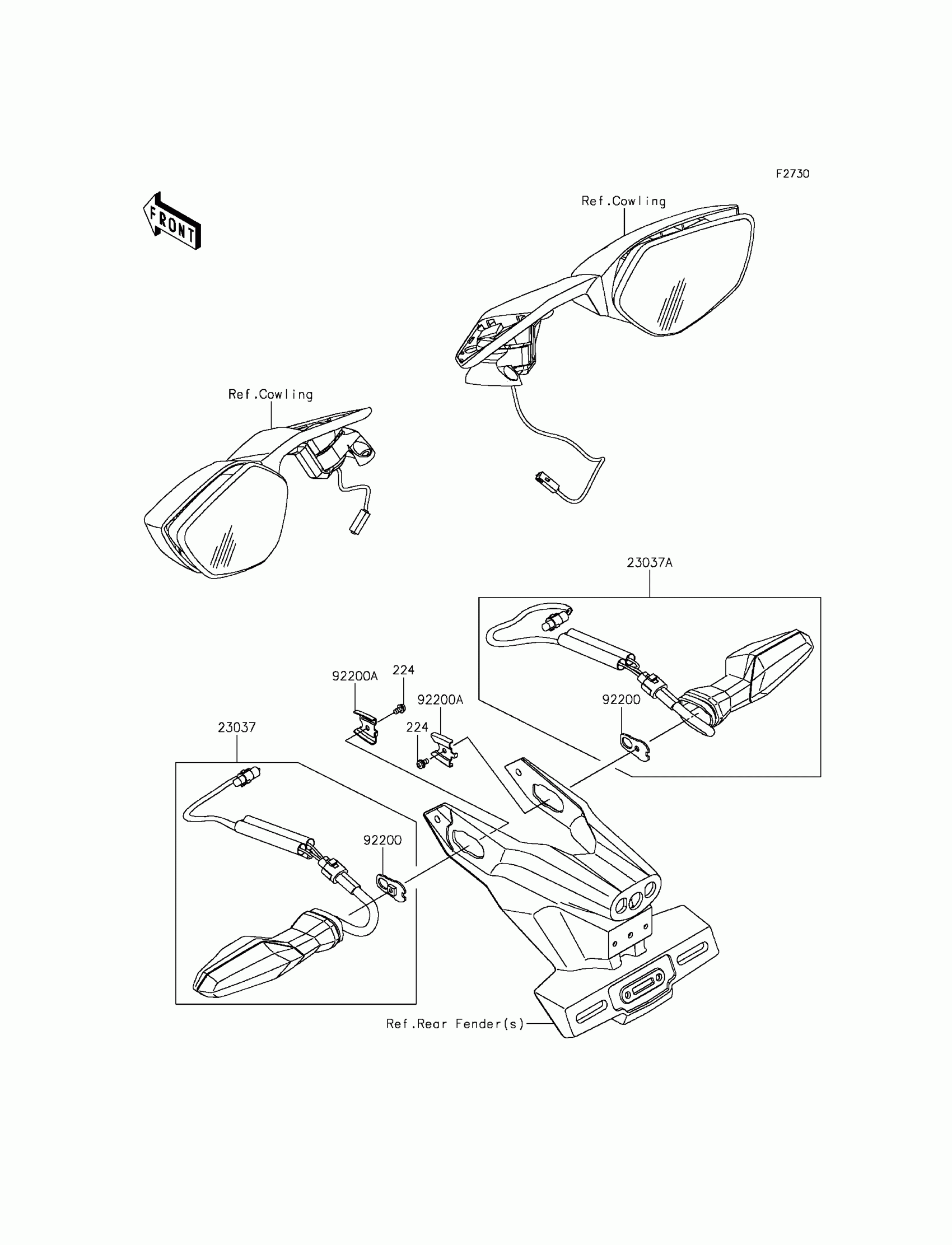 F2730

FRONT

Ref.Cowling

Ref.Cowling

23037A

92200A

224

92200A

224

92200

23037

92200

Ref.Rear Fender(s)