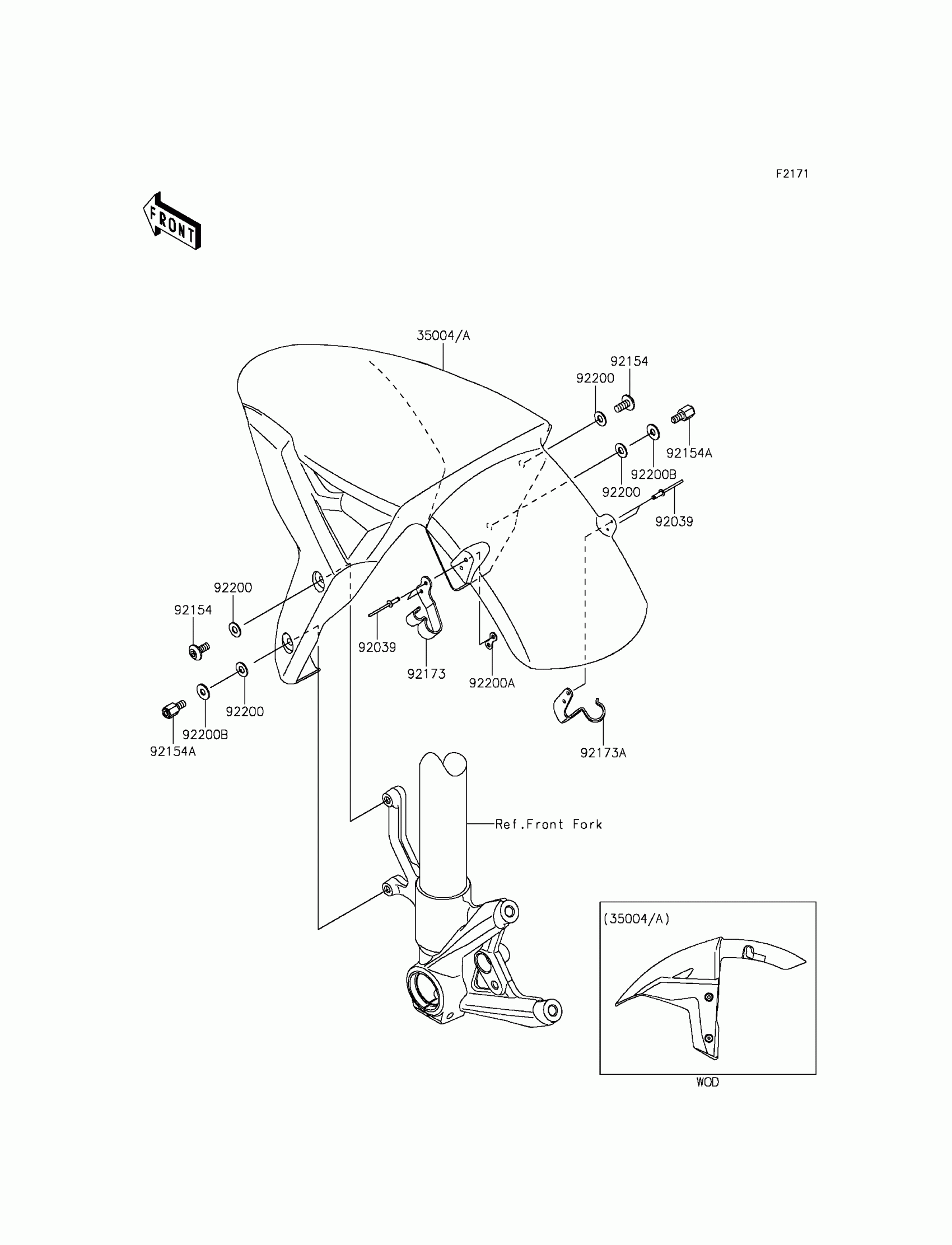 F2171

FRONT

35004/A

92154

92200

92154A

92200B

92200

92039

92200

92154

92039

92173

92200A

92200

92200B

92154A

92173A

Ref.Front Fork

(35004/A)

WOD