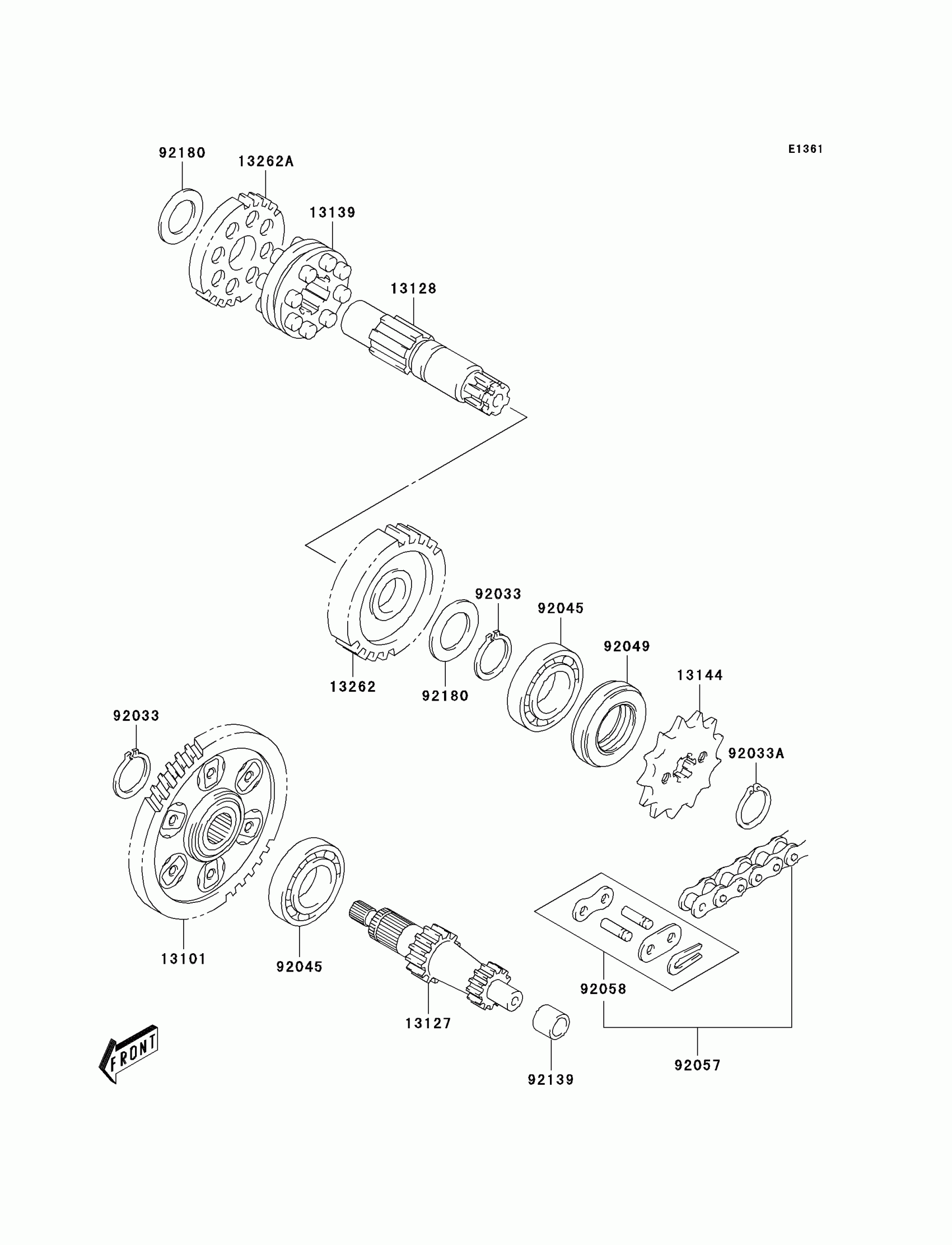 E1361

92180
13262A
13139
13128

92033
92045
92049
13144
13262
92180

92033
92033A
13101
92045
13127
92058
92139
92057

FRONT