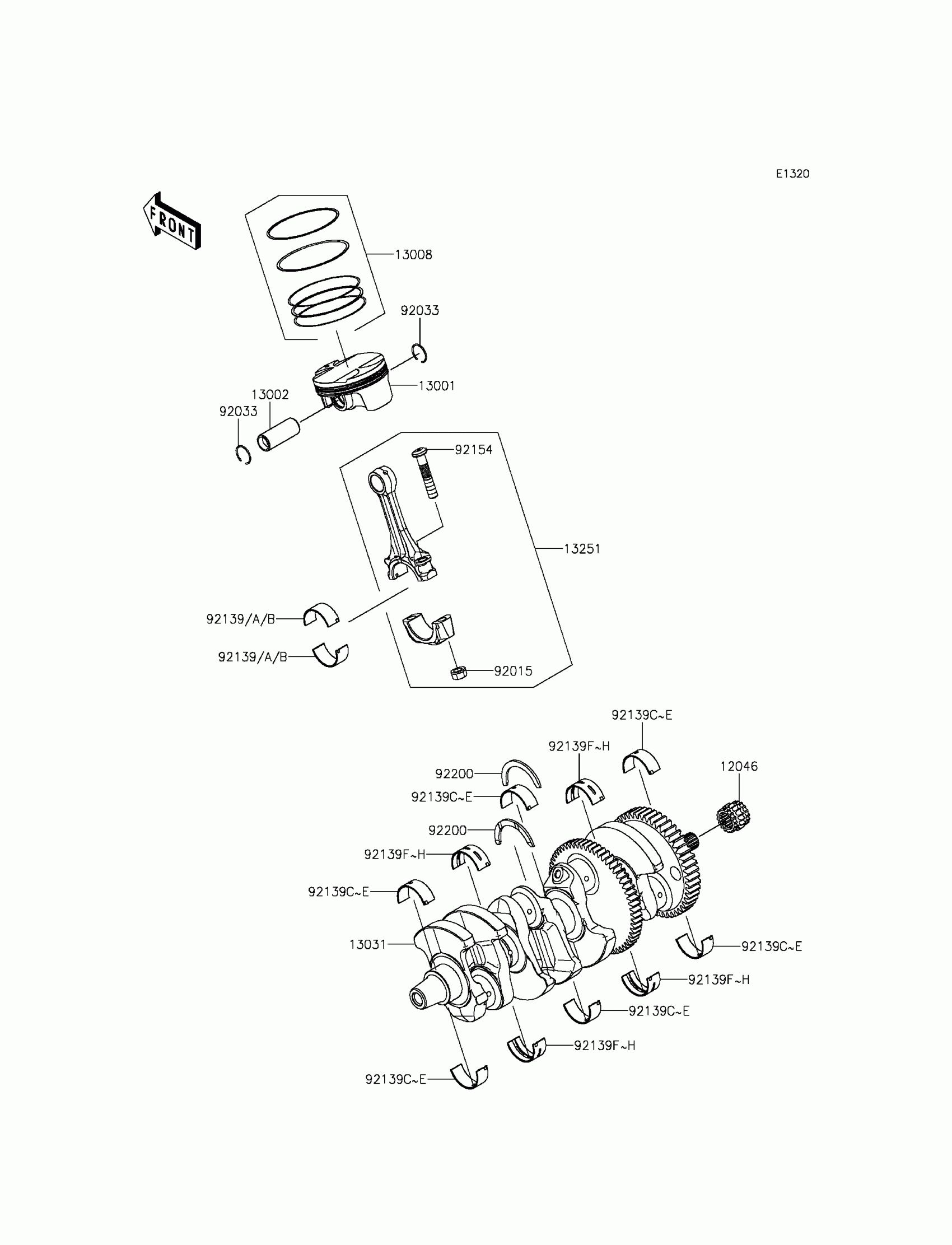 E1320

FRONT

13008

92033

13001

13002

92033

92154

13251

92139/A/B

92139/A/B

92015

92139C~E

92139F~H

12046

92200

92139C~E

92200

92139F~H

92139C~E

13031

92139C~E

92139F~H

92139C~E

92139F~H

92139C~E