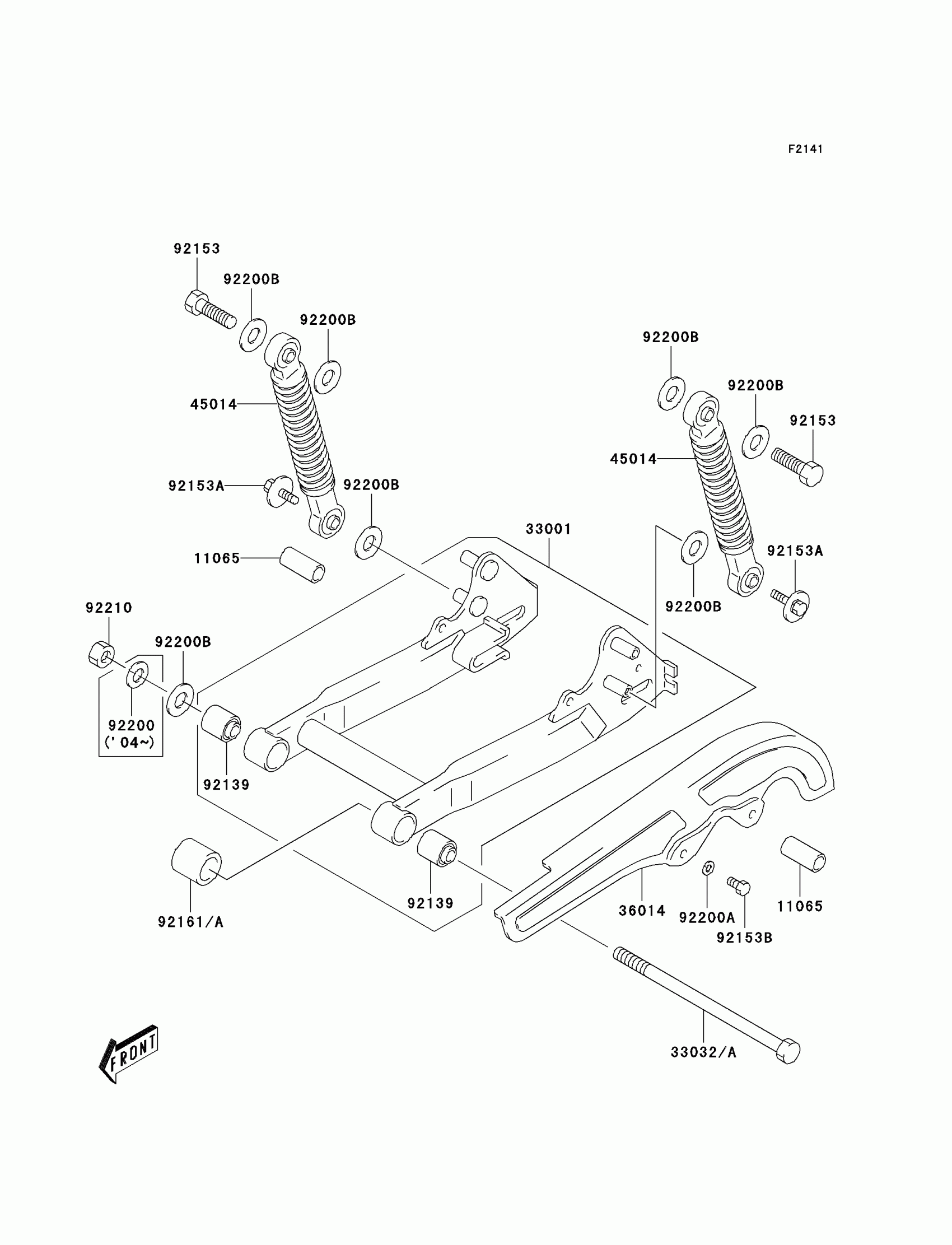 F2141

92153
92200B
92200B
45014
92153A
92200B
11065
33001
92200B
92200B
92153
45014
92153A
92200B
92210
92200B
92200
('04~)
92139
92161/A
92139
36014
92200A
92153B
11065
33032/A
FRONT