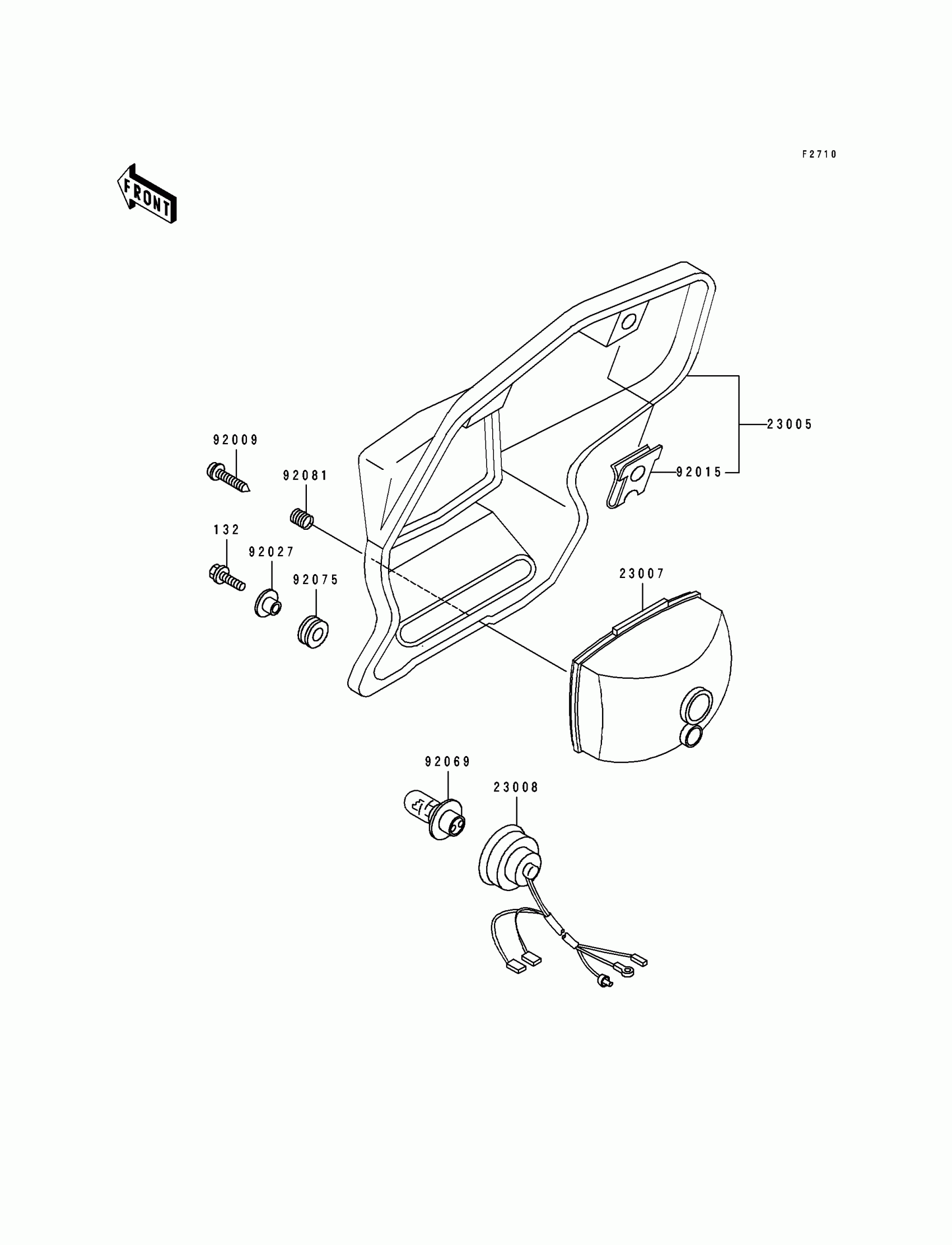 F2710

FRONT

23005

92009

92081

92015

132

92027

92075

23007

92069

23008