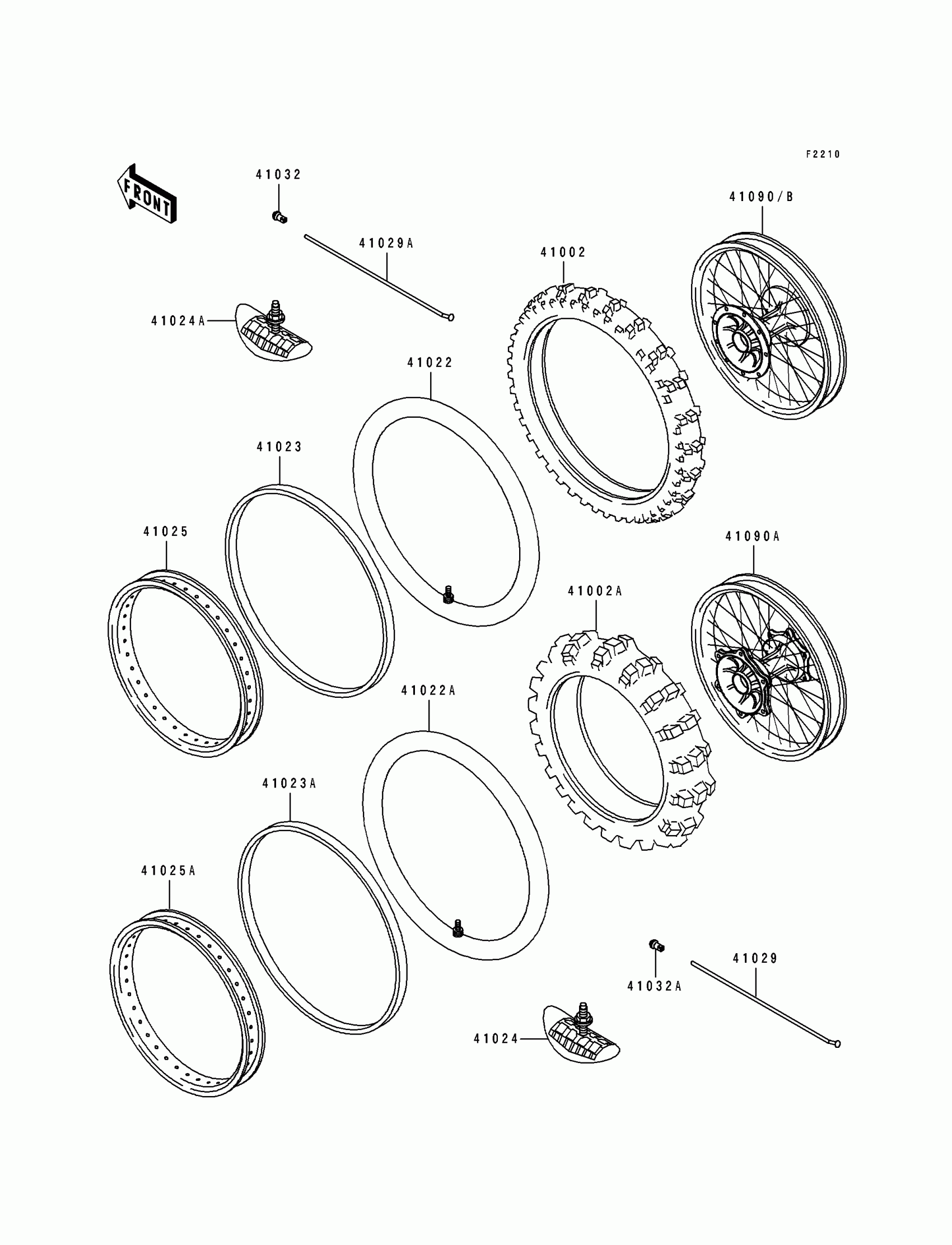 F2210

FRONT

41032

41090/B

41029A

41002

41024A

41022

41023

41025

41090A

41002A

41022A

41023A

41025A

41029

41032A

41024