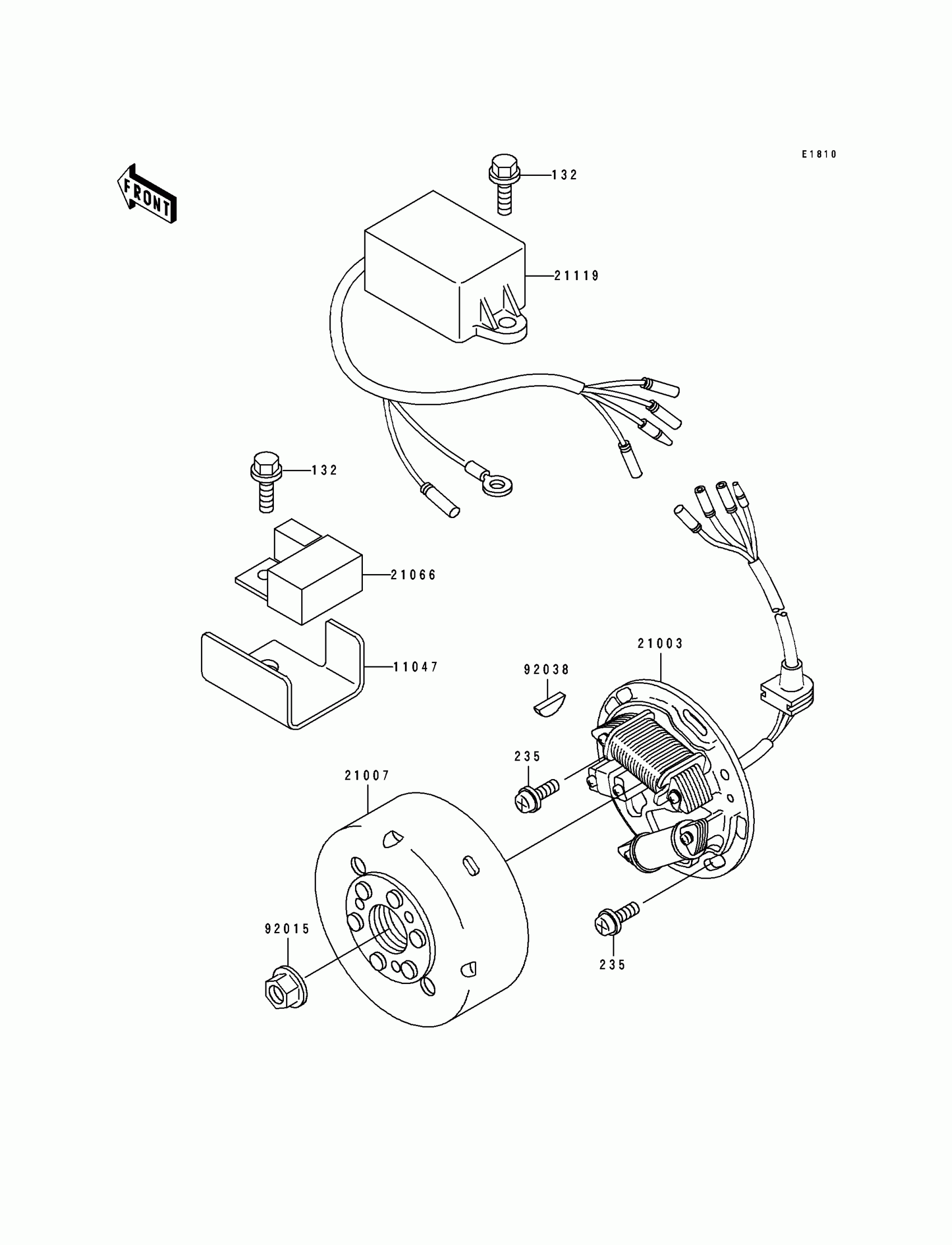 E1810

FRONT

132

21119

132

21066

11047

21003

92038

235

21007

92015

235