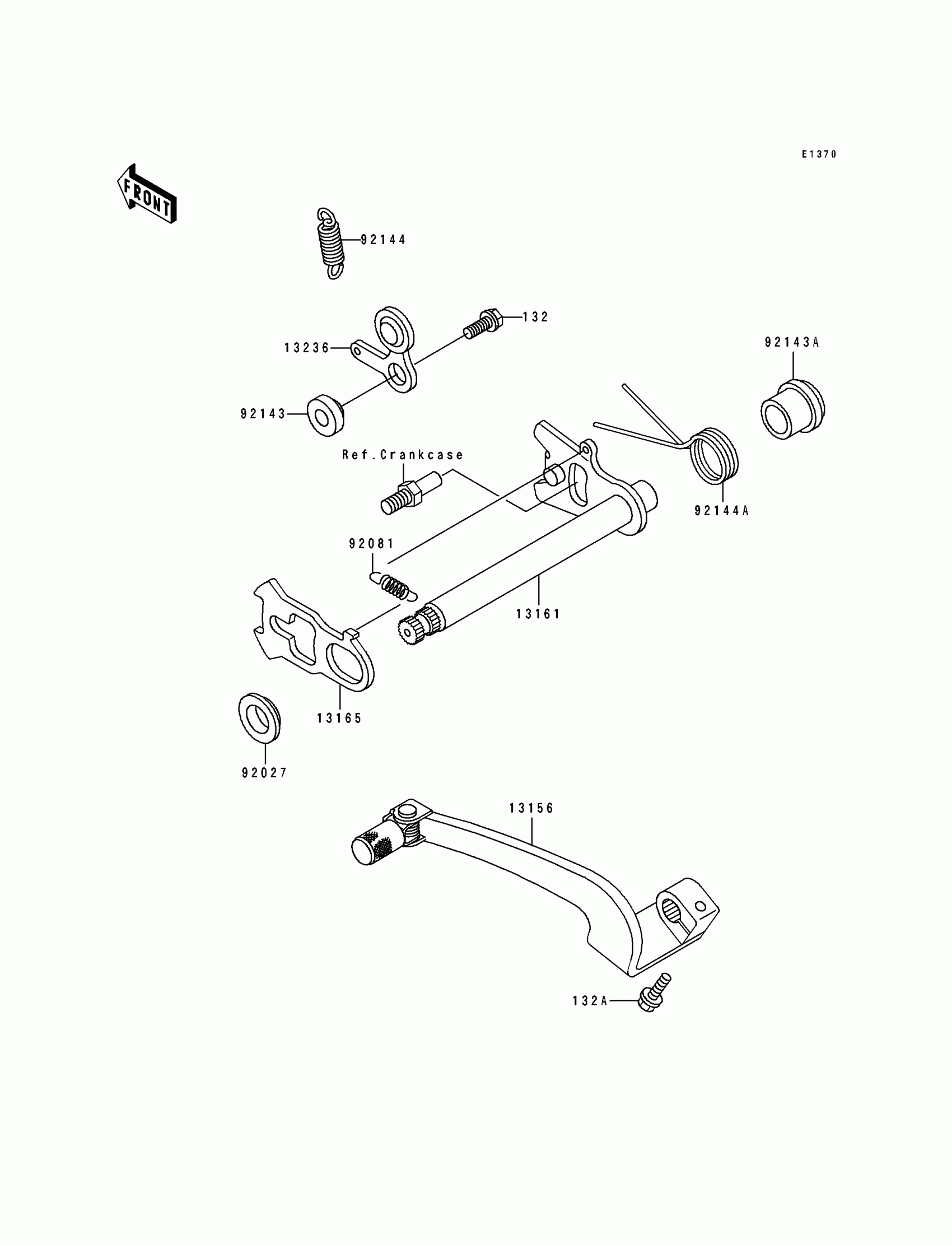 E1370

FRONT

92144

132

13236

92143A

92143

Ref.Crankcase

92144A

92081

13161

13165

92027

13156

132A