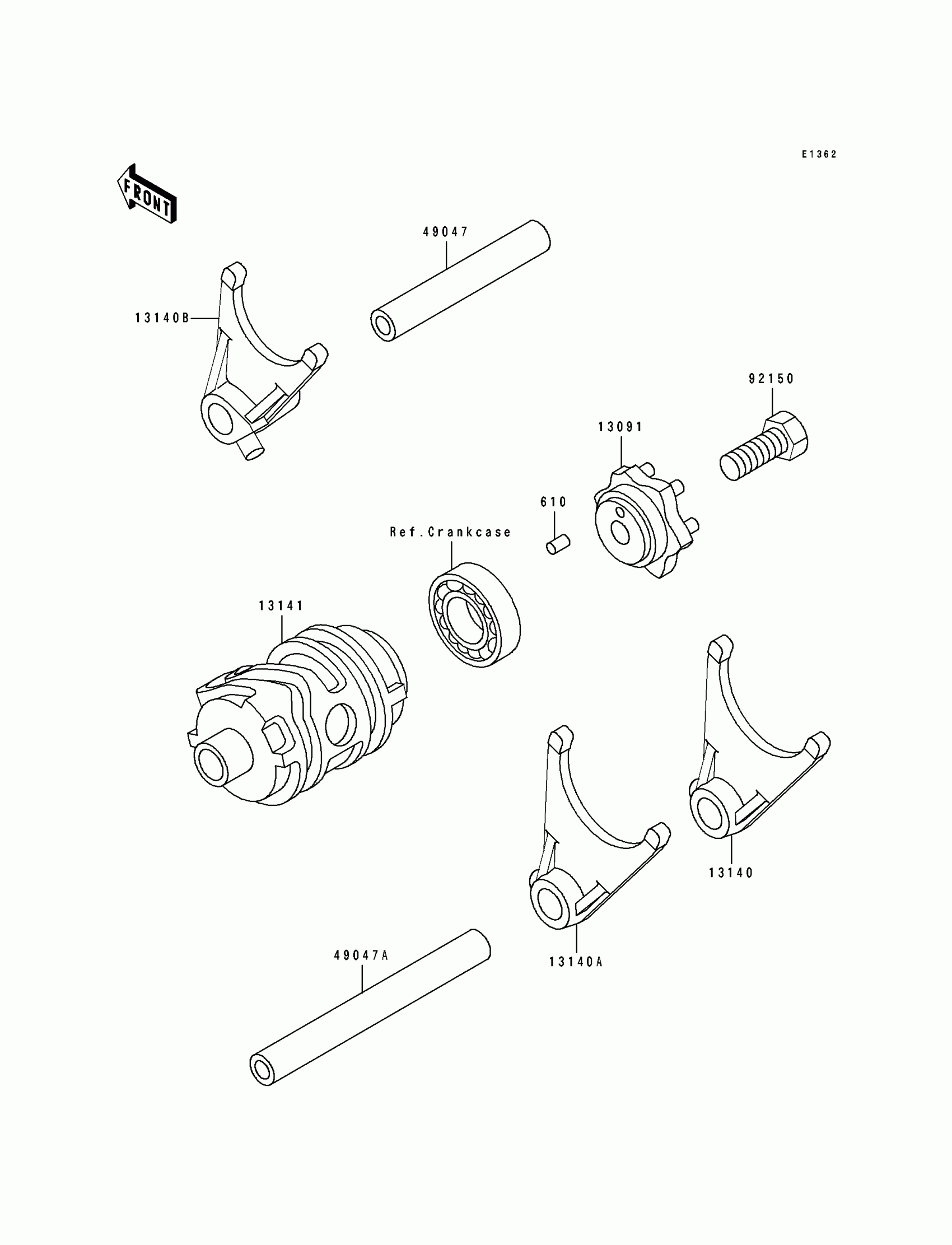 E1362

FRONT

49047

13140B

92150

13091

610

Ref.Crankcase

13141

13140

13140A

49047A