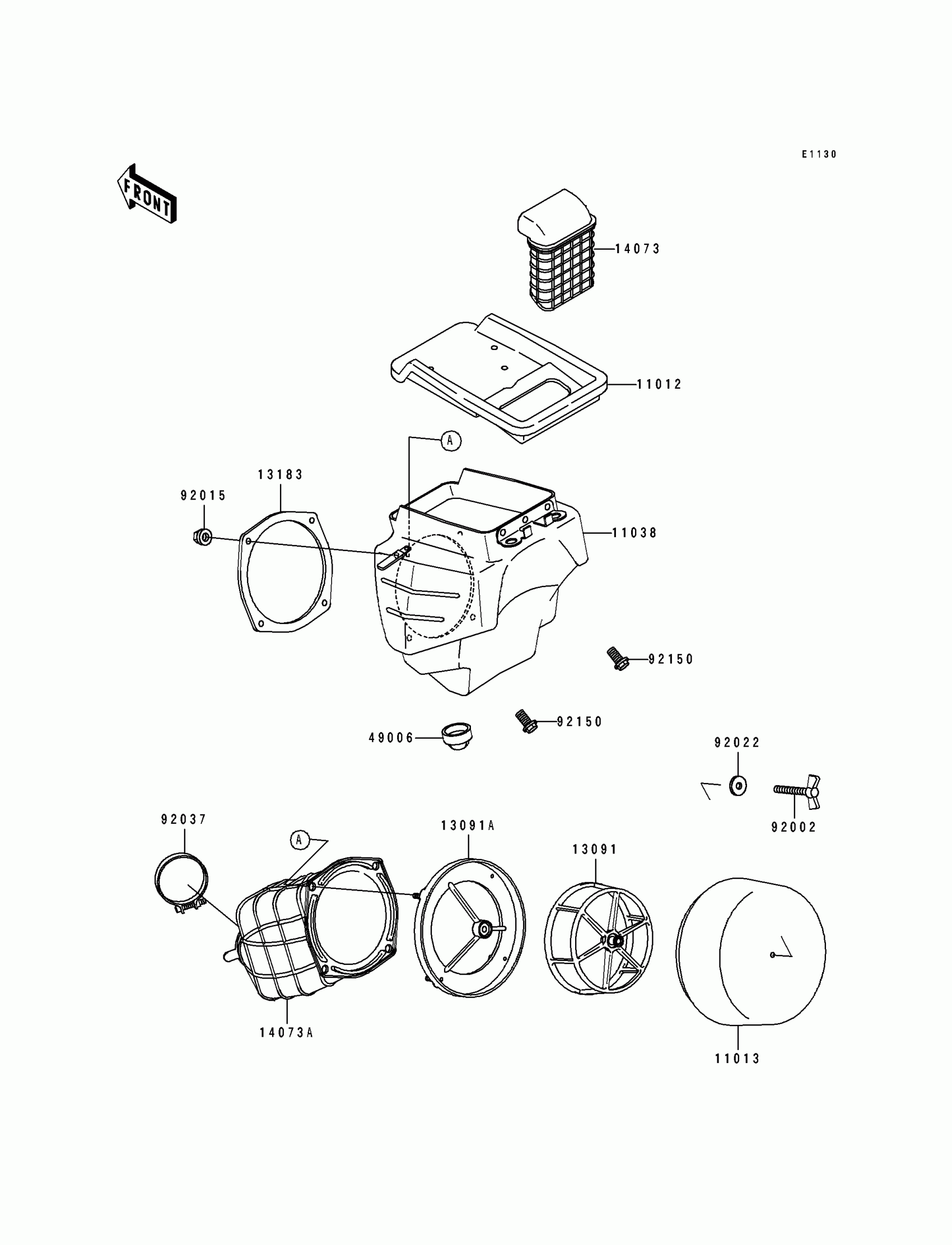 E1130

FRONT

14073

11012

A

13183

92015

11038

92150

92150

49006

92022

92002

92037

A

13091A

13091

14073A

11013