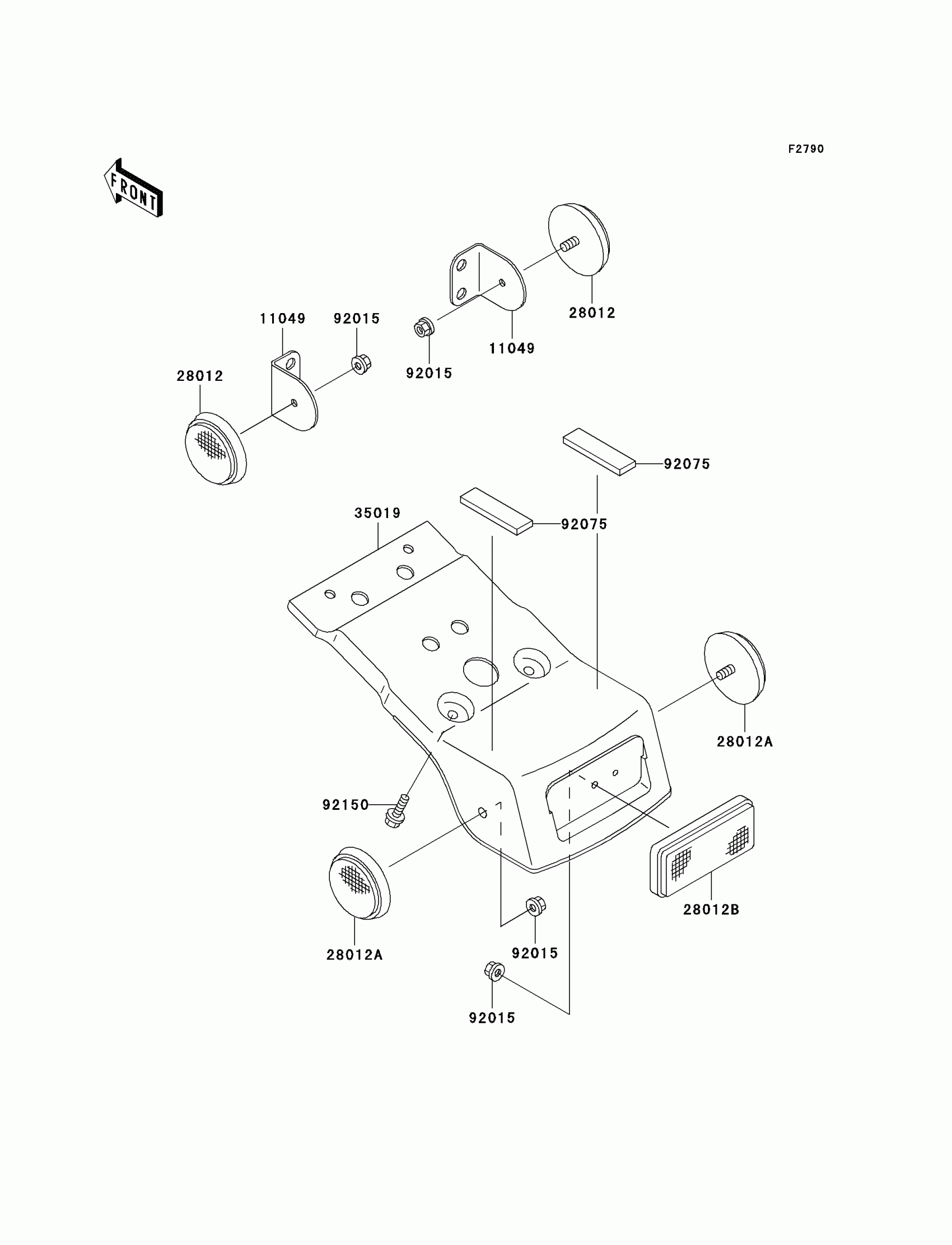 F2790

FRONT

11049
92015
28012
11049
92015
28012
92075
92075
35019
28012A
92150
28012B
28012A
92015
92015