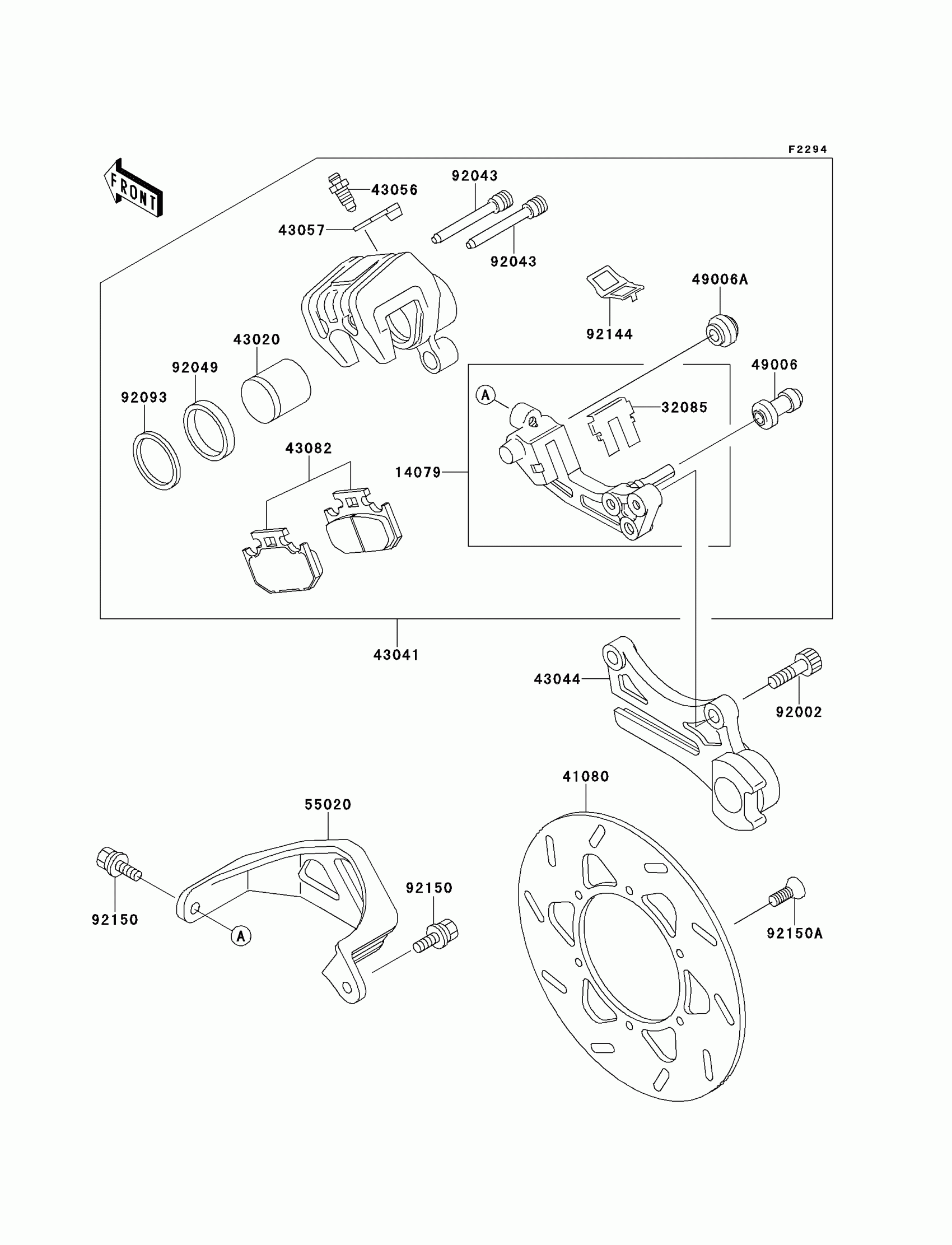 F2294

FRONT

43056

92043

43057

92043

49006A

92144

43020

92049

49006

92093

A

32085

43082

14079

43041

43044

92002

41080

55020

92150

92150

A

92150A