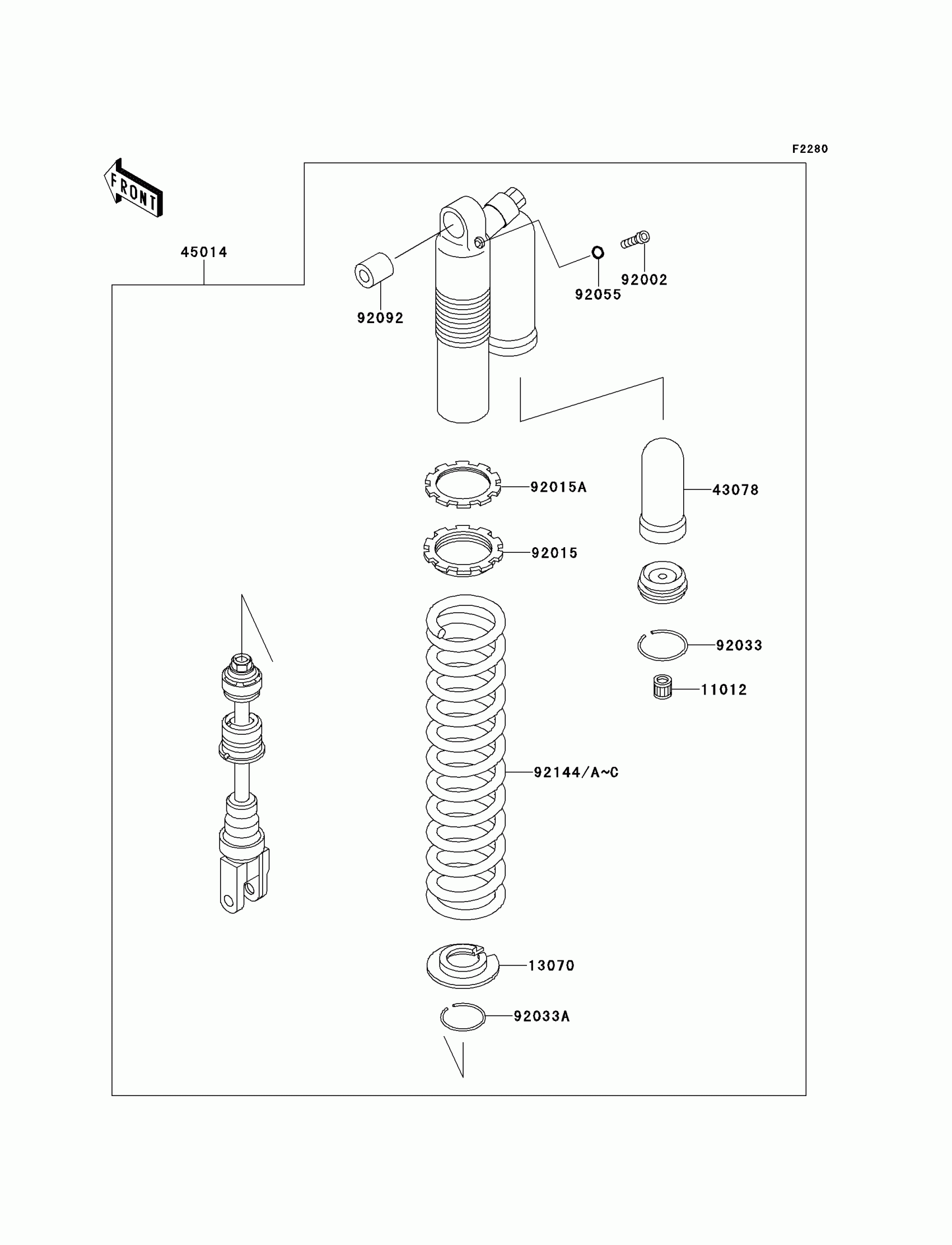 F2280

FRONT

45014

92092

92055

92002

92015A

43078

92015

92033

11012

92144/A~C

13070

92033A