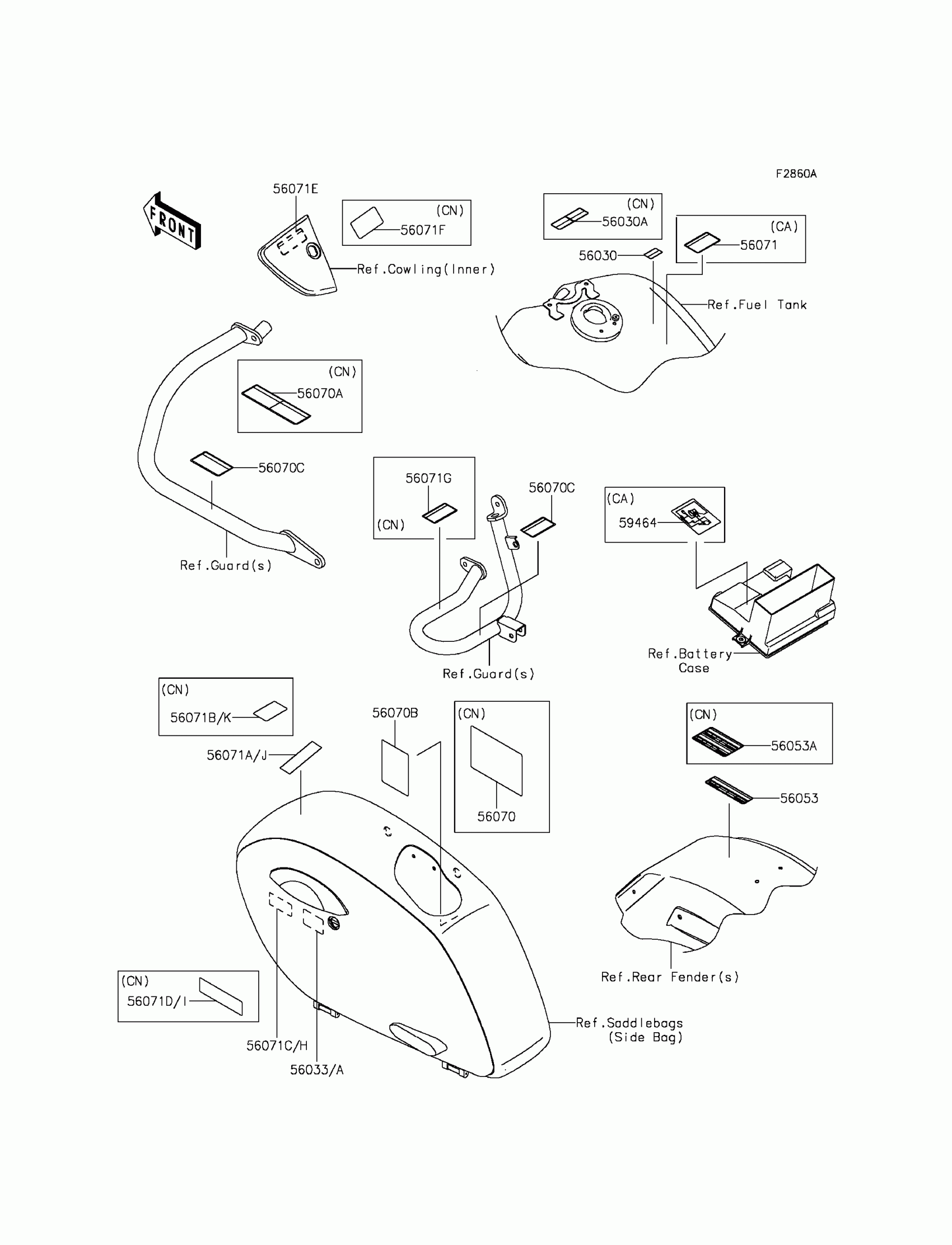 F2860A

FRONT

56071E

(CN)
56071F

Ref.Cowling(Inner)

(CN)
56030A

(CA)
56071

56030

Ref.Fuel Tank

(CN)
56070A

56070C

Ref.Guard(s)

56071G
(CN)

56070C

Ref.Guard(s)

(CA)
59464

Ref.Battery Case

(CN)
56071B/K

56071A/J

56070B

(CN)
56070

(CN)
56053A

56053

Ref.Rear Fender(s)

(CN)
56071D/I

56071C/H

56033/A

Ref.Saddlebags (Side Bag)