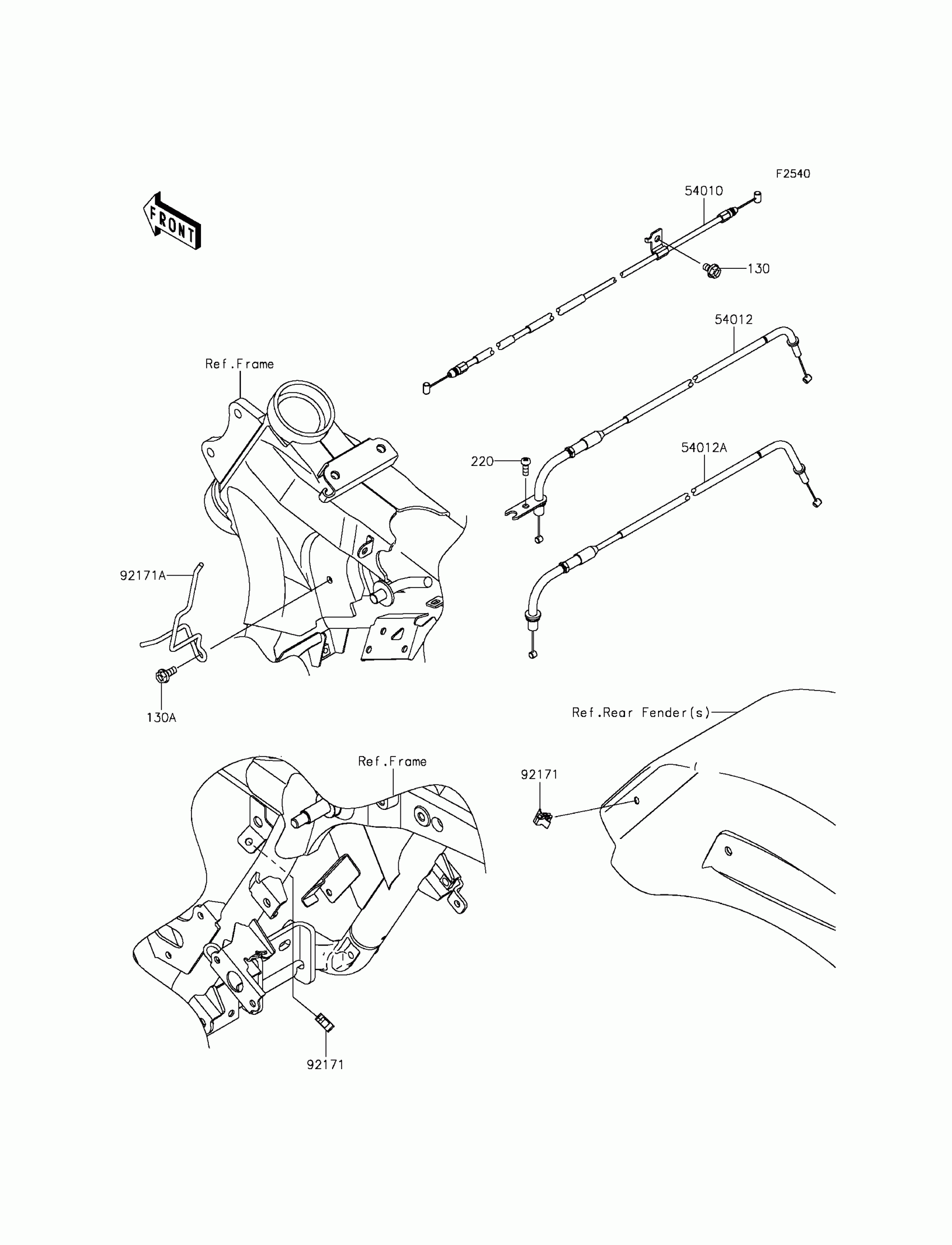 F2540

FRONT

54010

130

54012

Ref.Frame

220

54012A

92171A

130A

Ref.Rear Fender(s)

Ref.Frame

92171

92171