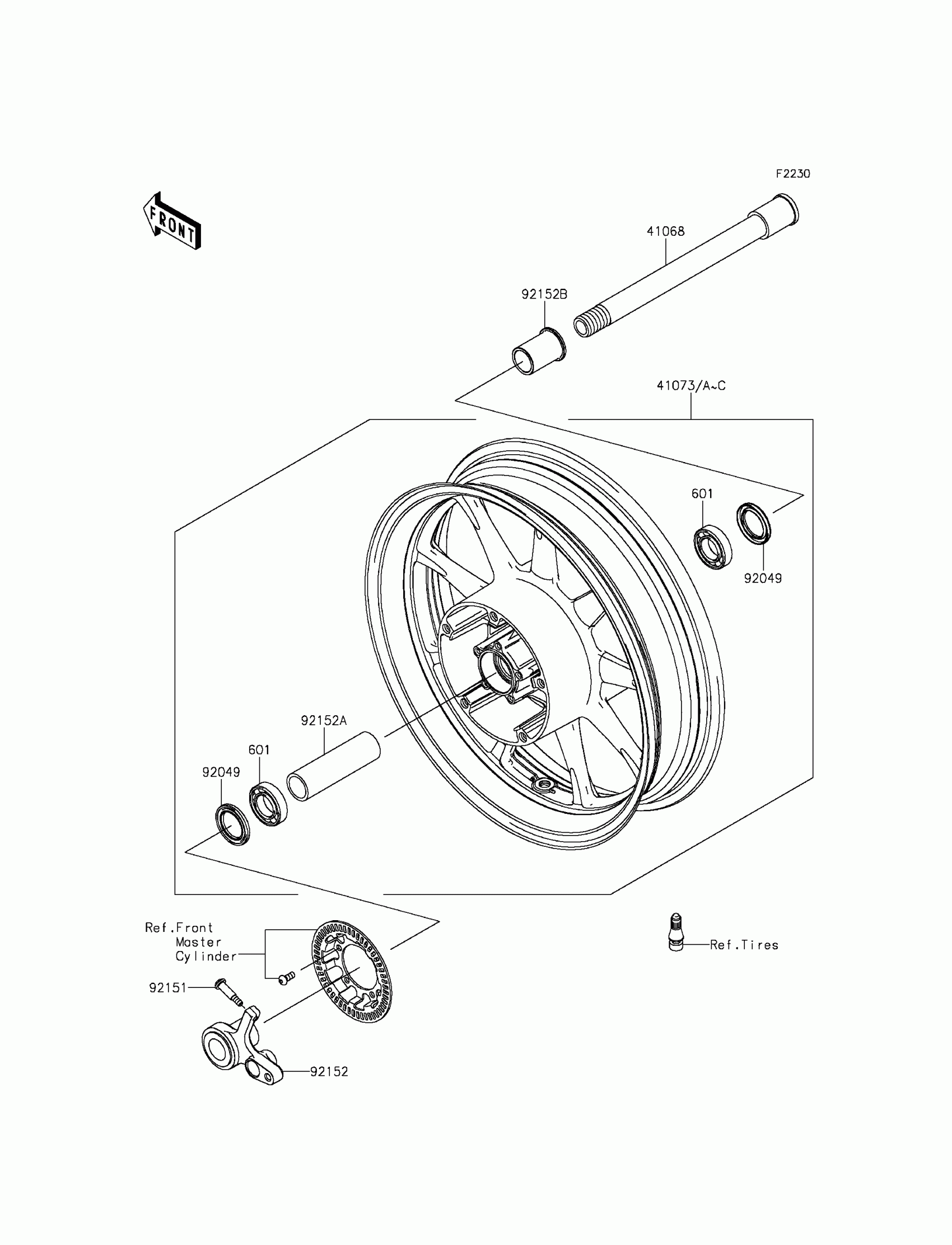 F2230

FRONT

41068

92152B

41073/A~C

601

92049

92152A

601

92049

Ref.Front Master Cylinder

92151

92152

Ref.Tires