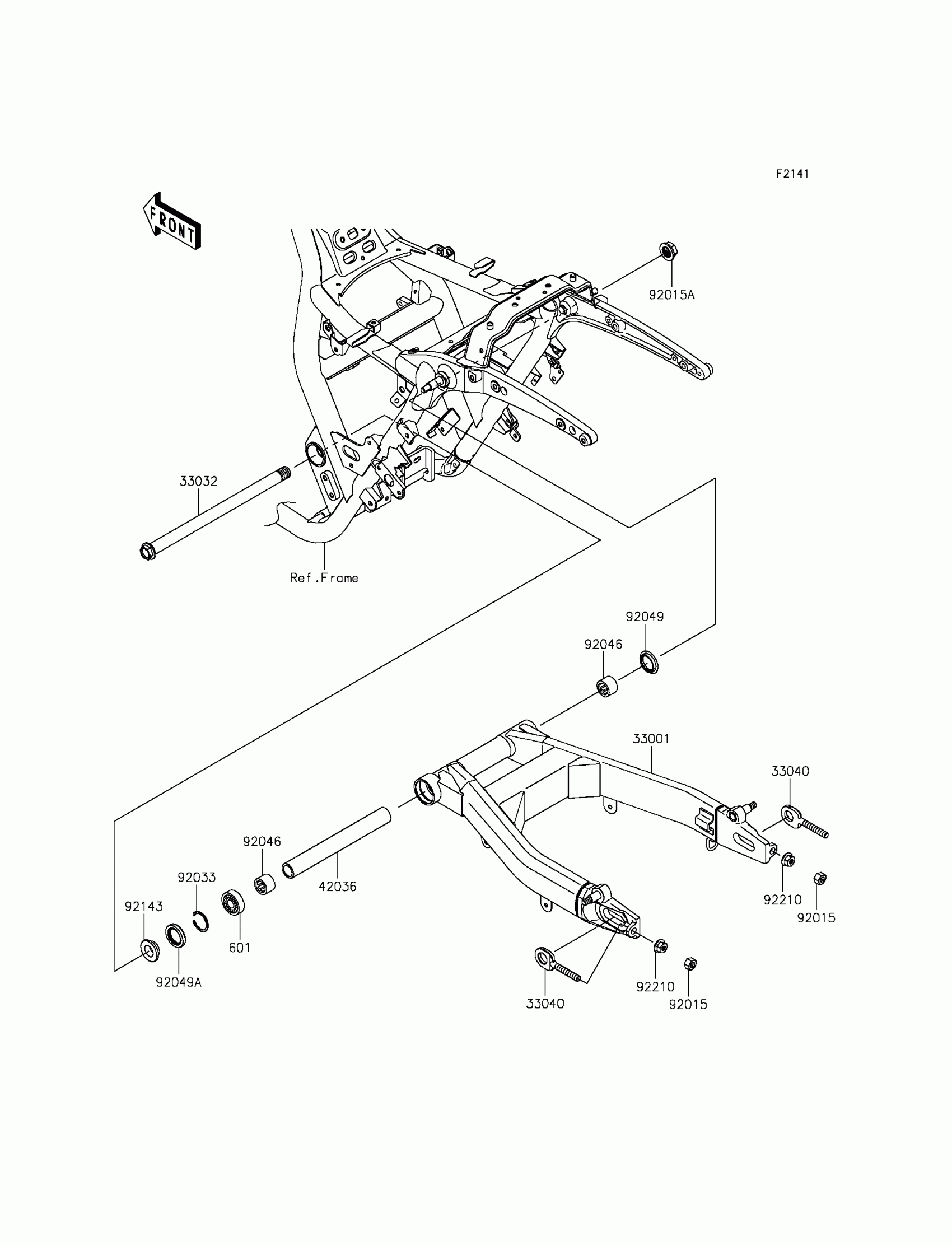 F2141

FRONT

92015A

33032

Ref.Frame

92049

92046

33001

33040

92046

42036

92033

92143

601

92049A

92210

92015

33040

92210

92015